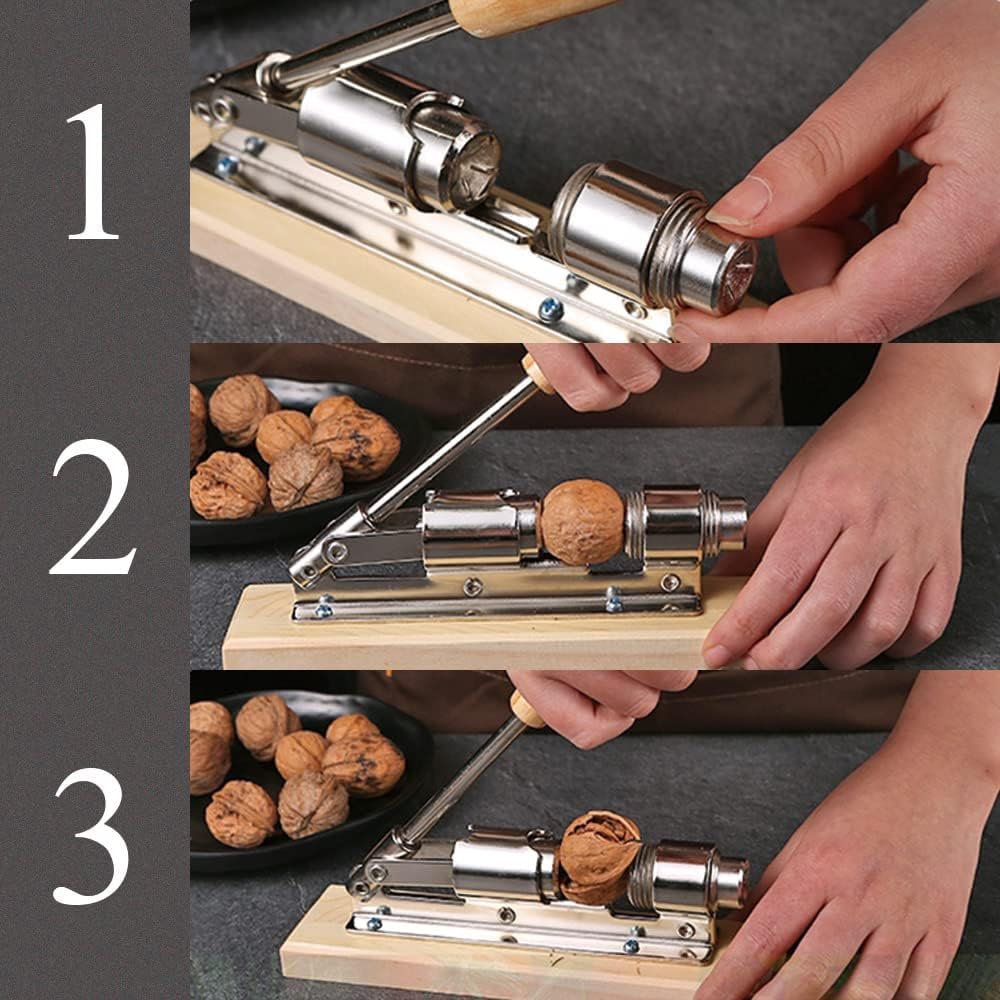 1

2

3