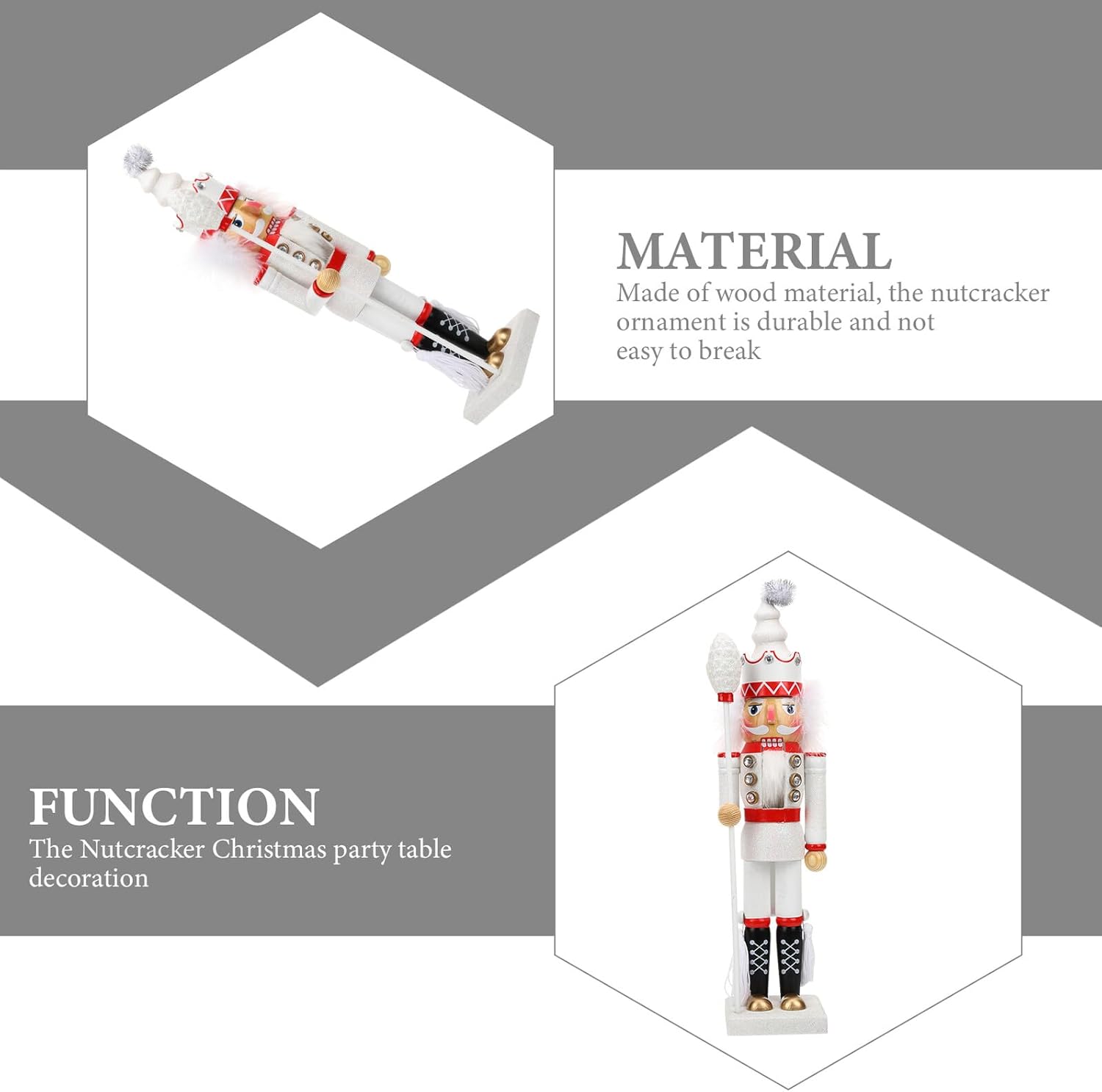 MATERIAL
Made of wood material, the nutcracker ornament is durable and not easy to break

FUNCTION
The Nutcracker Christmas party table decoration