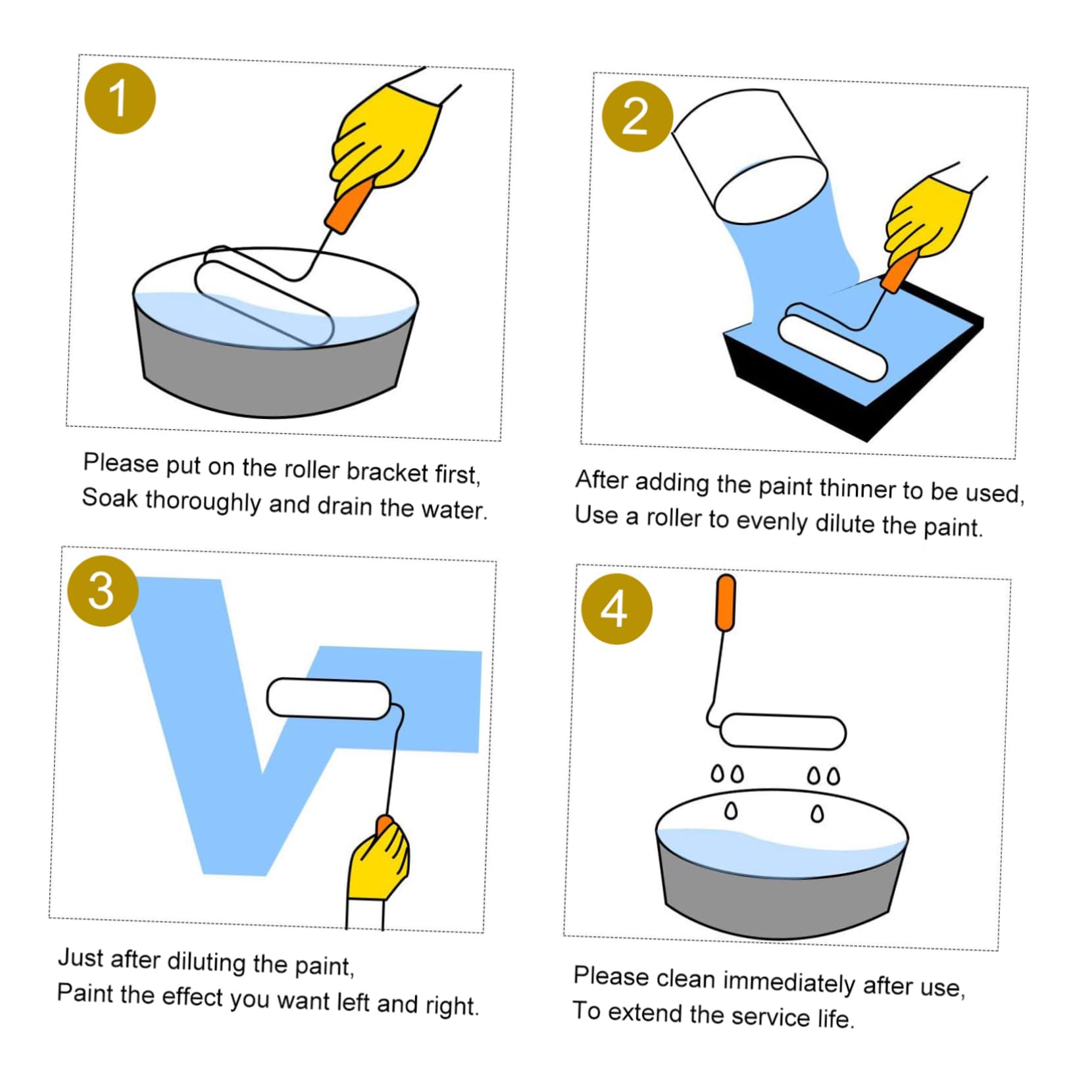 1

Please put on the roller bracket first,
Soak thoroughly and drain the water.

2

After adding the paint thinner to be used,
Use a roller to evenly dilute the paint.

3

Just after diluting the paint,
Paint the effect you want left and right.

4

Please clean immediately after use,
To extend the service life.