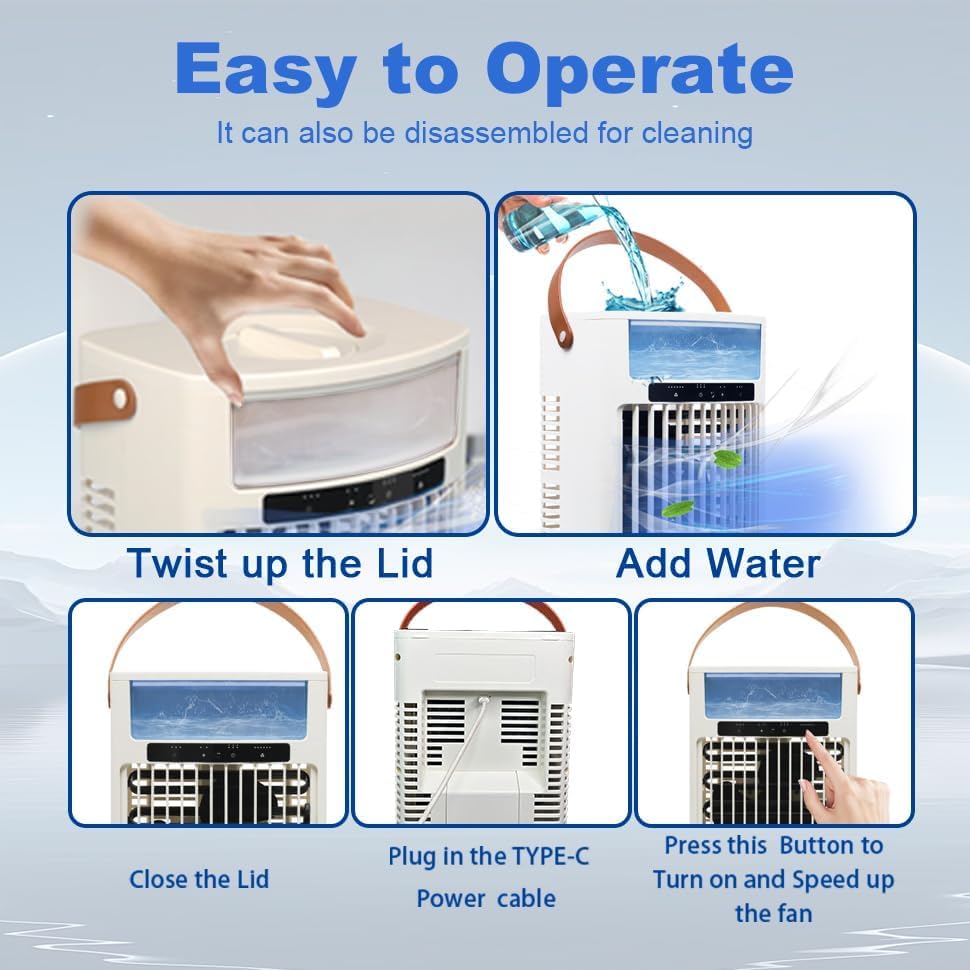 Easy to Operate

It can also be disassembled for cleaning

Twist up the Lid

Add Water

Close the Lid

Plug in the TYPE-C Power cable

Press this Button to Turn on and Speed up the fan