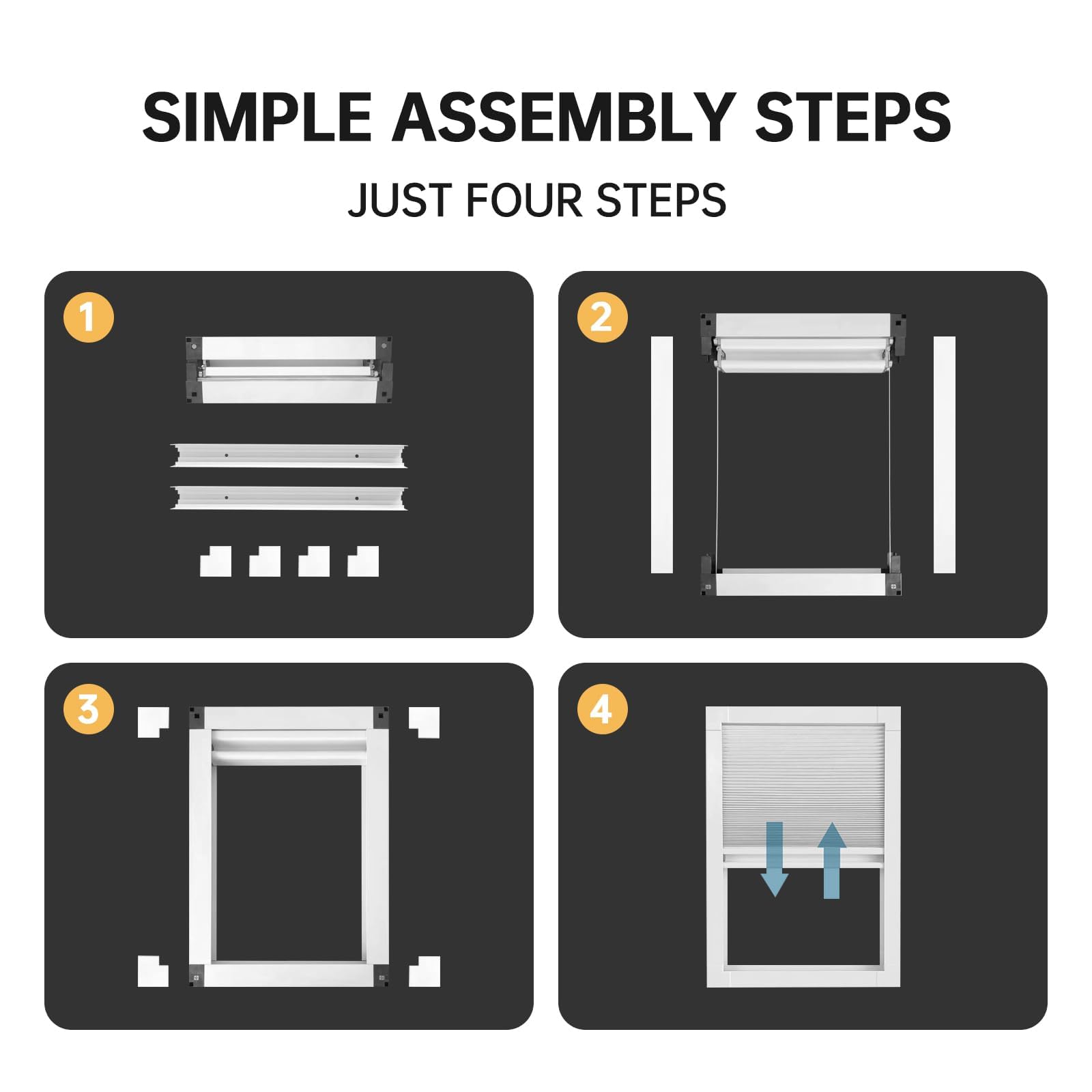 SIMPLE ASSEMBLY STEPS

JUST FOUR STEPS

1

2

3

4