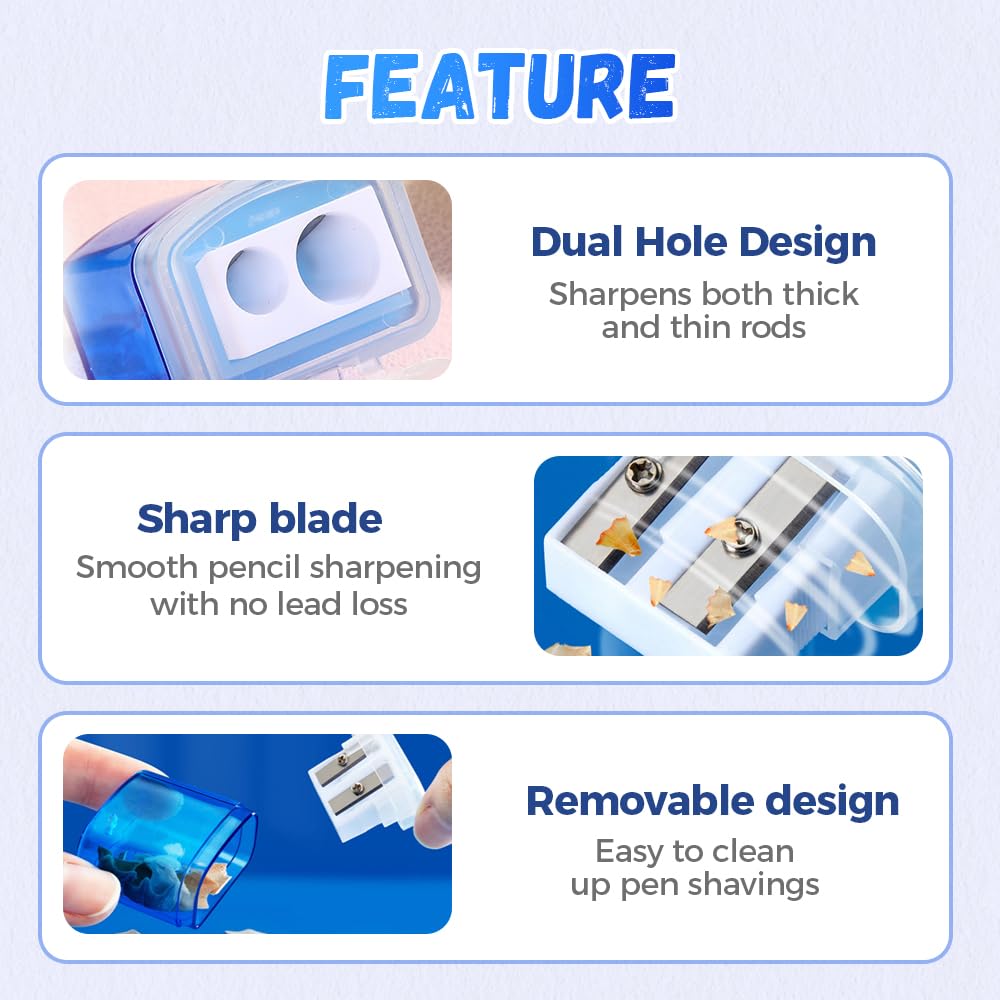 FEATURE

Dual Hole Design
Sharpens both thick and thin rods

Sharp blade
Smooth pencil sharpening with no lead loss

Removable design
Easy to clean up pen shavings