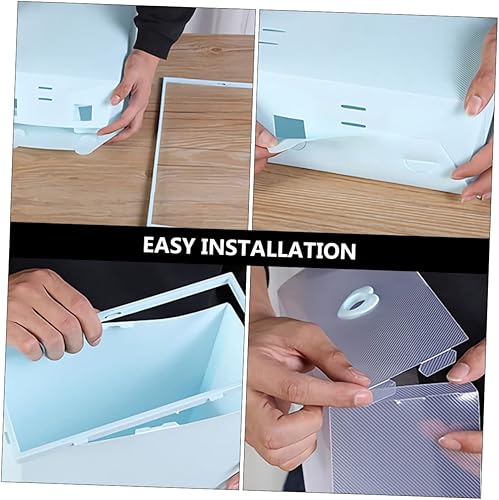 EASY INSTALLATION