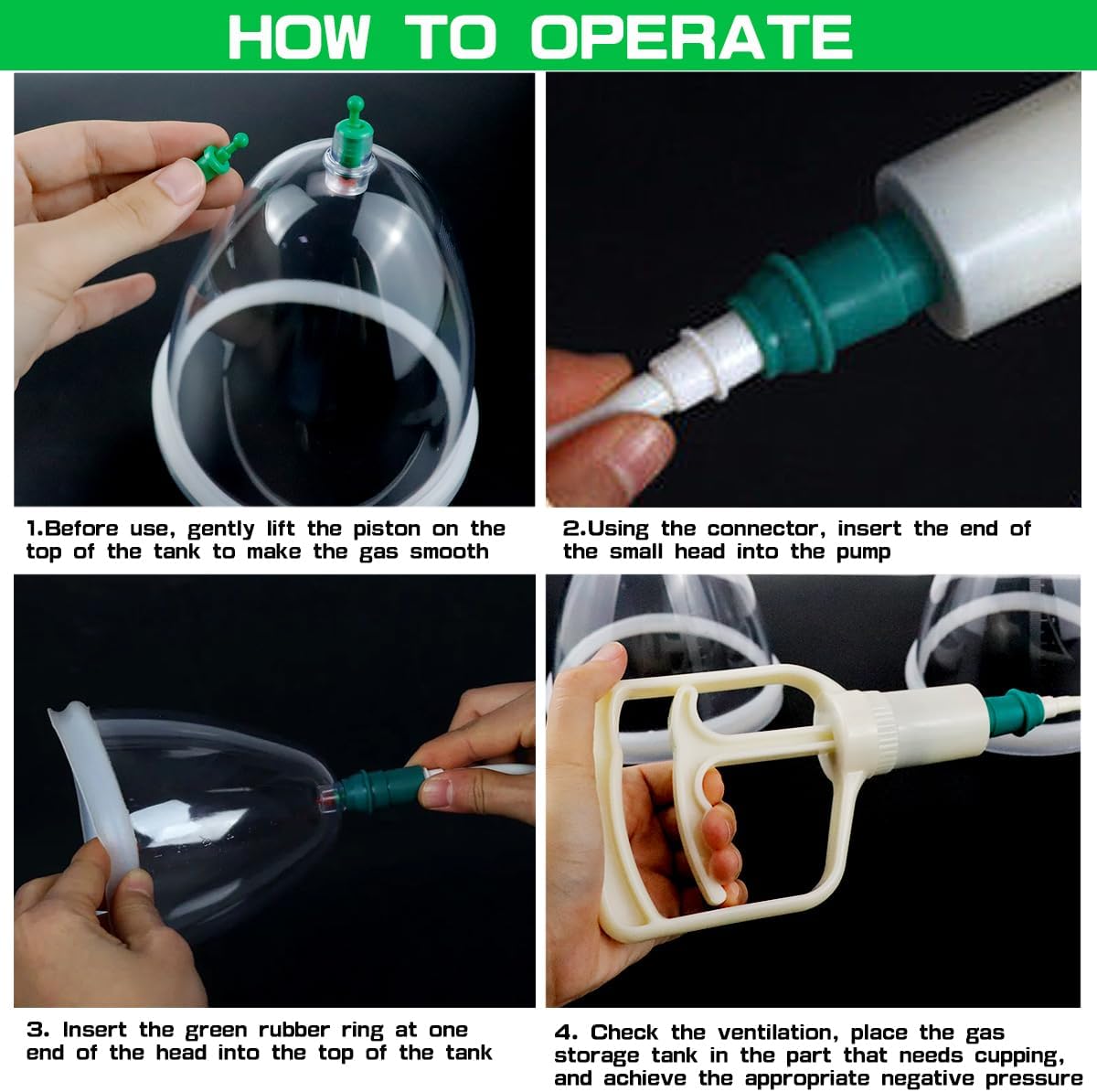 HOW TO OPERATE

1.Before use, gently lift the piston on the top of the tank to make the gas smooth

2.Using the connector, insert the end of the small head into the pump

3. Insert the green rubber ring at one end of the head into the top of the tank

4. Check the ventilation, place the gas storage tank in the part that needs cupping, and achieve the appropriate negative pressure