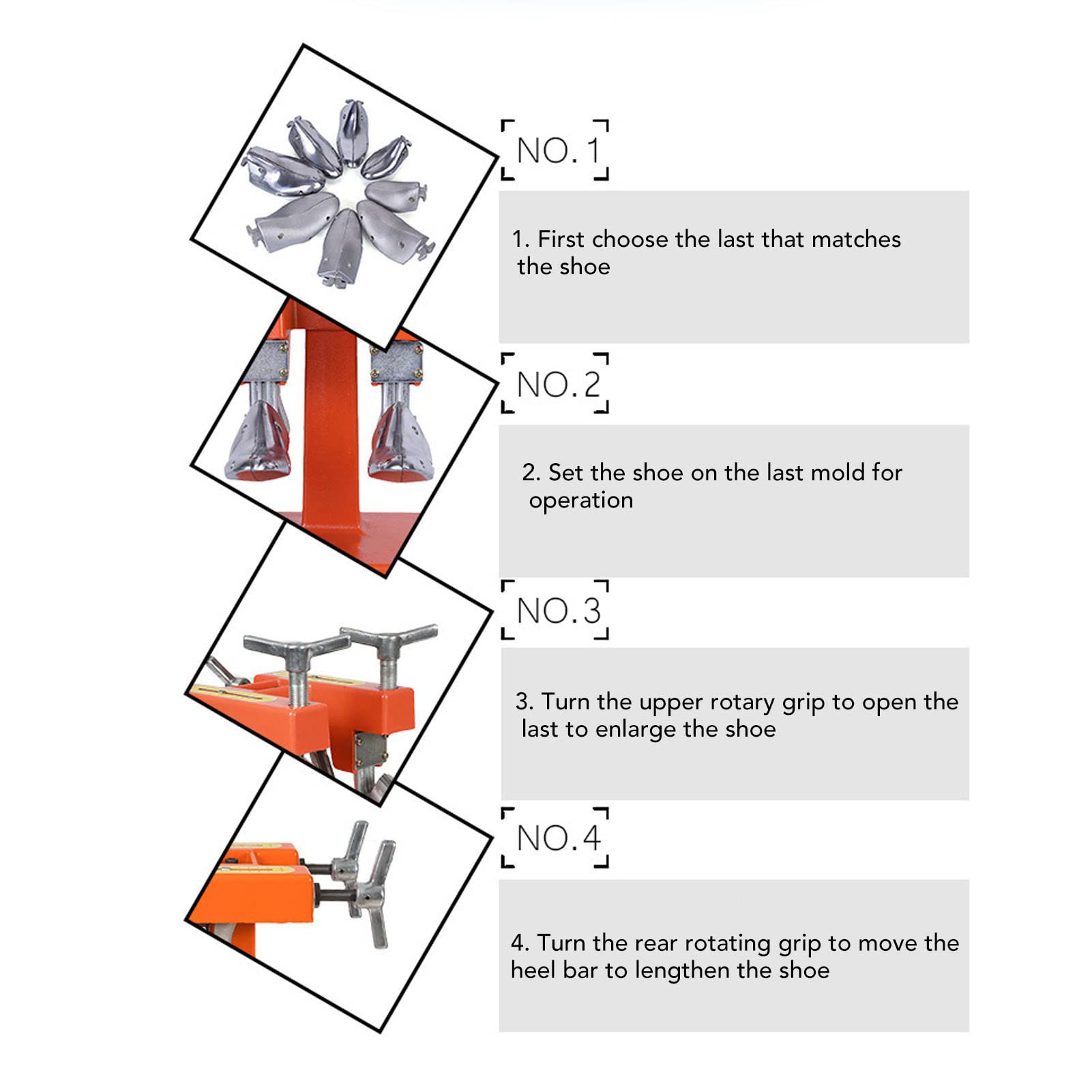 NO. 1

1. First choose the last that matches the shoe

NO. 2

2. Set the shoe on the last mold for operation

NO. 3

3. Turn the upper rotary grip to open the last to enlarge the shoe

NO. 4

4. Turn the rear rotating grip to move the heel bar to lengthen the shoe