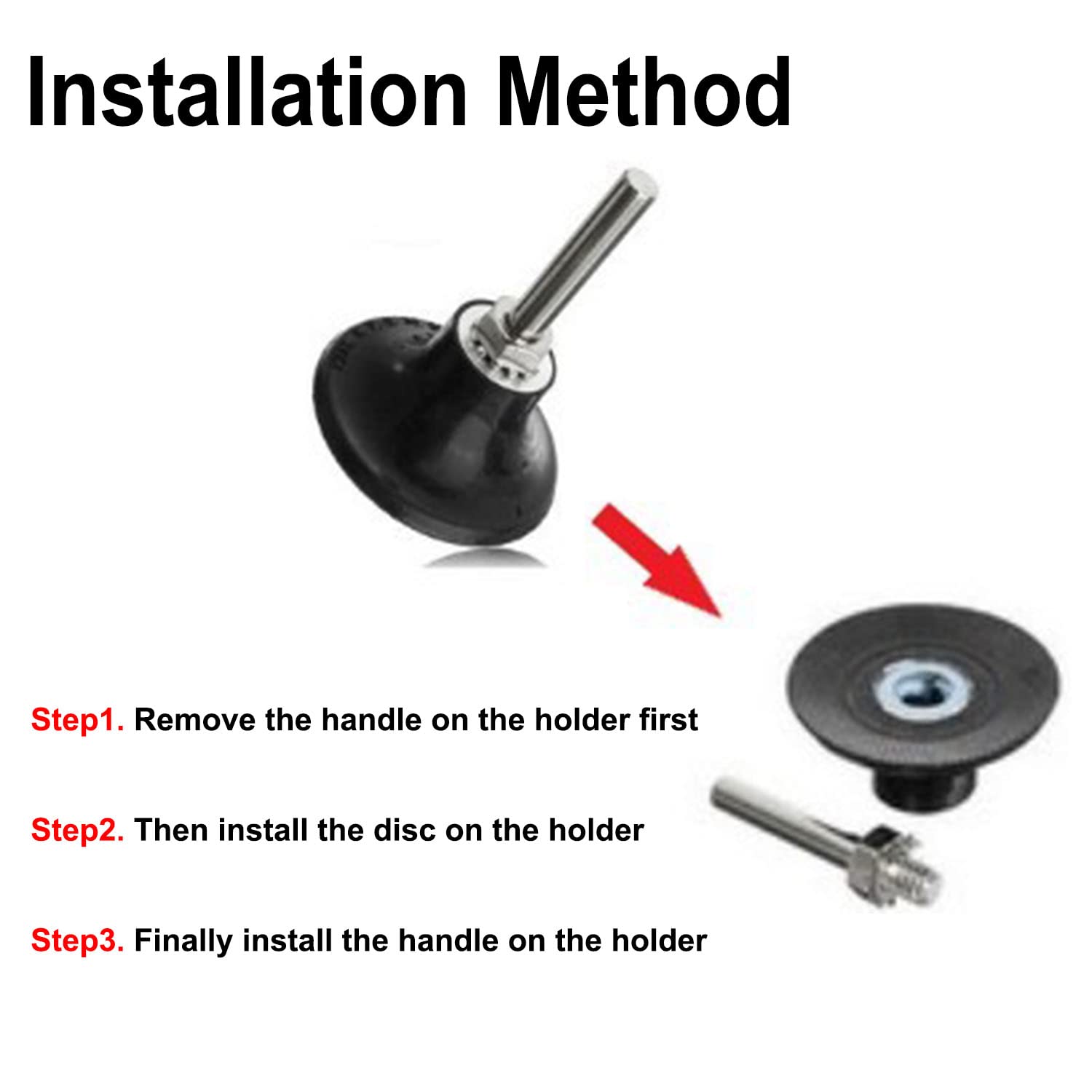 Installation Method

Step1. Remove the handle on the holder first

Step2. Then install the disc on the holder

Step3. Finally install the handle on the holder