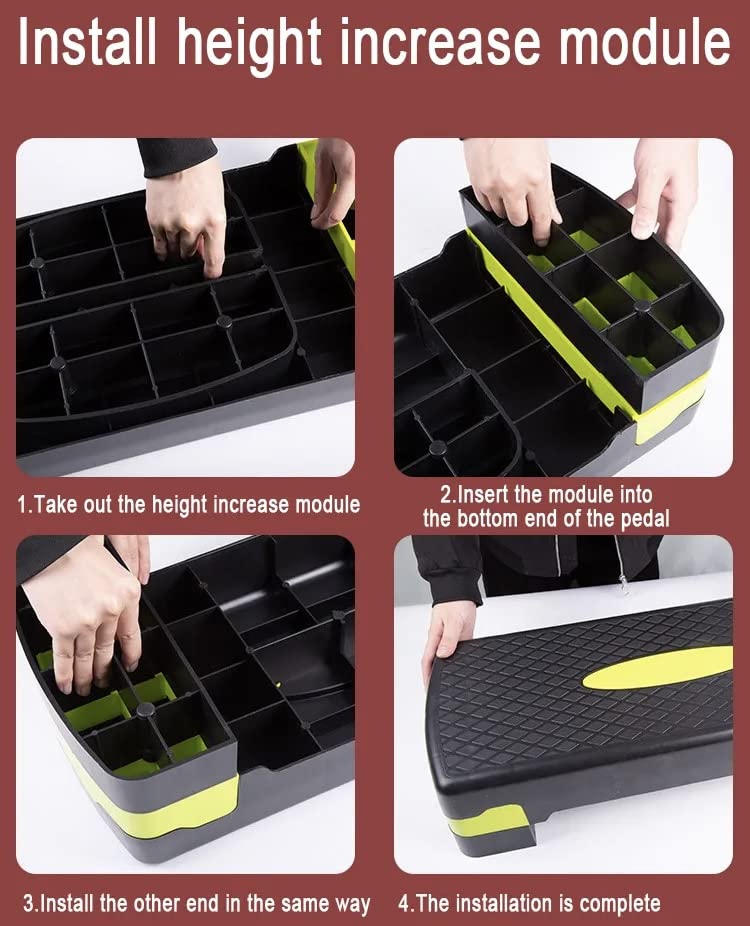 Install height increase module

1.Take out the height increase module

2.Insert the module into the bottom end of the pedal

3.Install the other end in the same way

4.The installation is complete