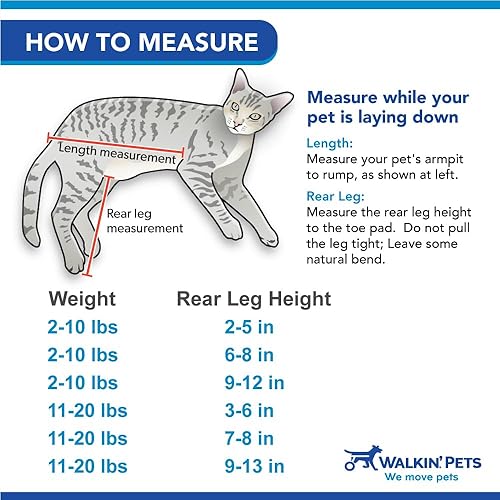 HOW TO MEASURE

Length measurement

Rear leg measurement

Measure while your pet is laying down

Length:
Measure your pet's armpit to rump, as shown at left.

Rear Leg:
Measure the rear leg height to the toe pad. Do not pull the leg tight; Leave some natural bend.

| Weight | Rear Leg Height |
|---|---|
| 2-10 lbs | 2-5 in |
| 2-10 lbs | 6-8 in |
| 2-10 lbs | 9-12 in |
| 11-20 lbs | 3-6 in |
| 11-20 lbs | 7-8 in |
| 11-20 lbs | 9-13 in |

WALKIN' PETS
We move pets