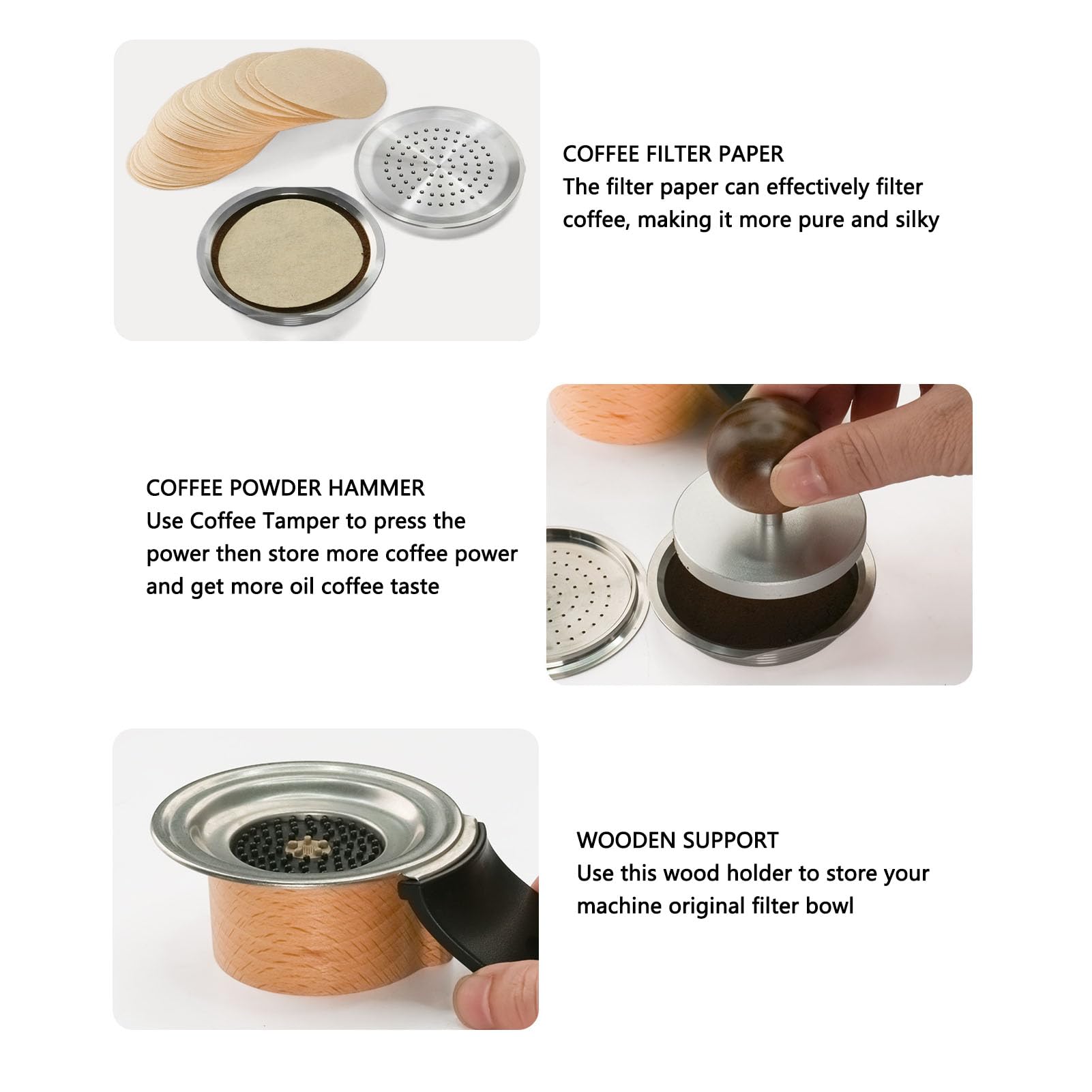 COFFEE FILTER PAPER
The filter paper can effectively filter coffee, making it more pure and silky

COFFEE POWDER HAMMER
Use Coffee Tamper to press the power then store more coffee power and get more oil coffee taste

WOODEN SUPPORT
Use this wood holder to store your machine original filter bowl