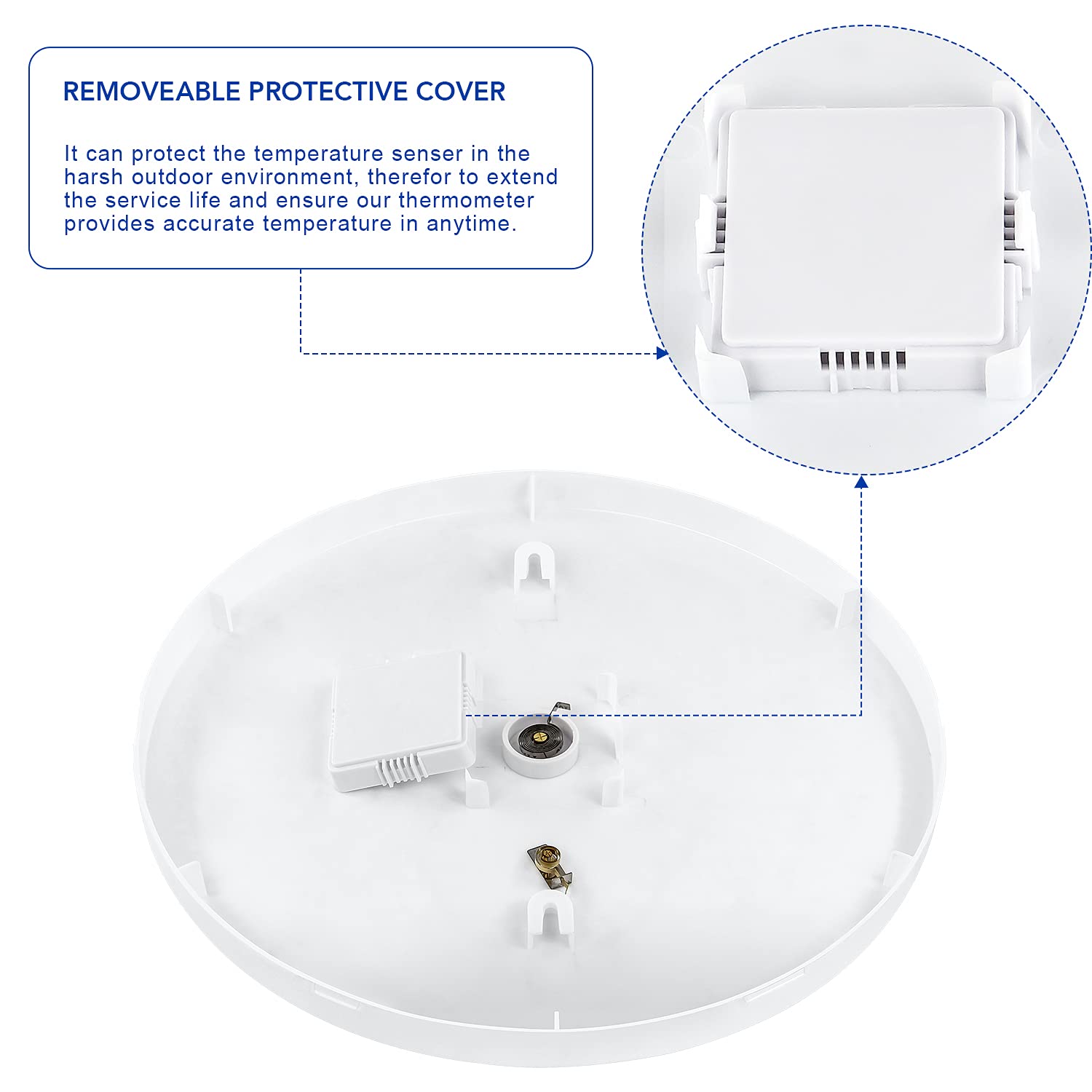 REMOVEABLE PROTECTIVE COVER

It can protect the temperature senser in the harsh outdoor environment, therefor to extend the service life and ensure our thermometer provides accurate temperature in anytime.