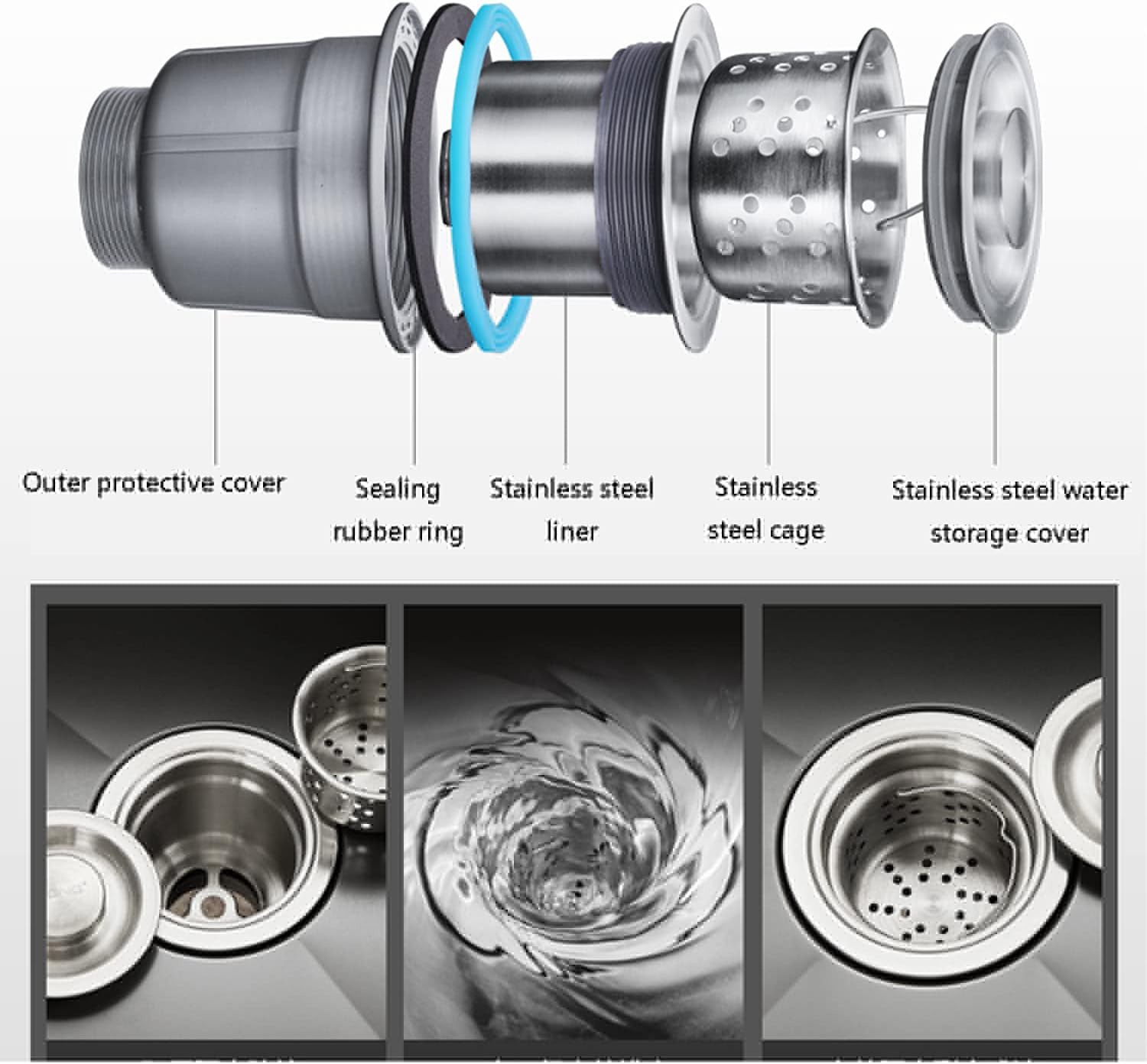 Outer protective cover

Sealing rubber ring

Stainless steel liner

Stainless steel cage

Stainless steel water storage cover