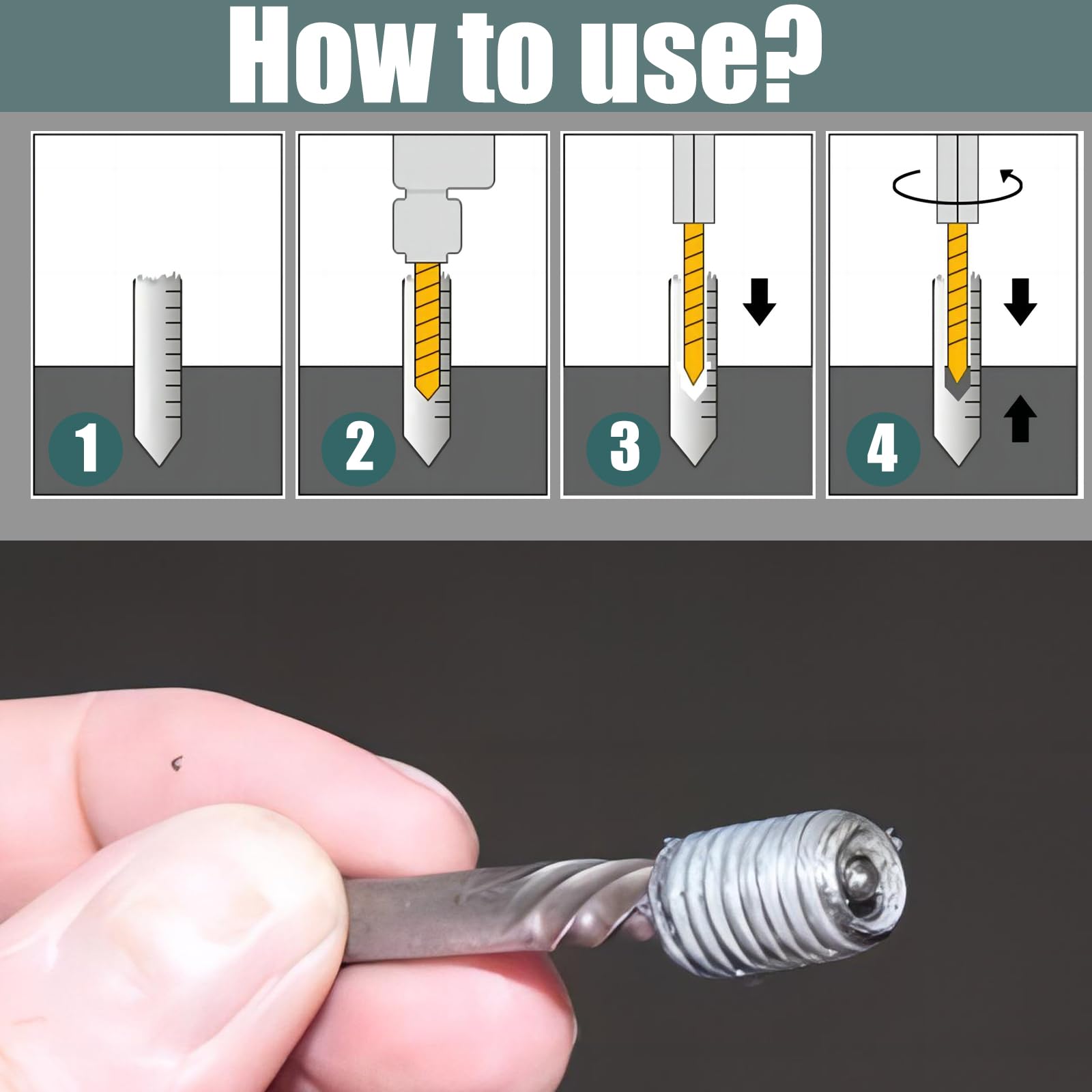 How to use?

1

2

3

4