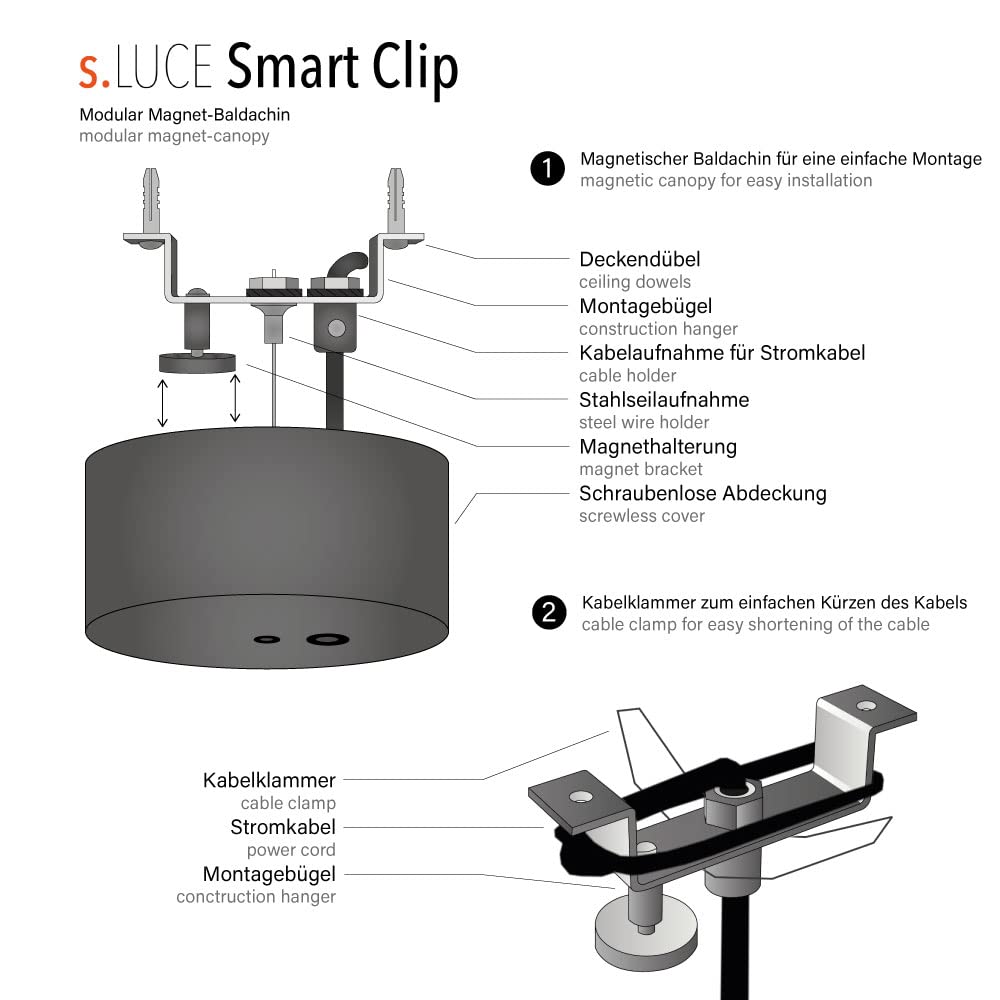 s.LUCE Smart Clip

Modular Magnet-Baldachin
modular magnet-canopy

1 Magnetischer Baldachin für eine einfache Montage
magnetic canopy for easy installation

Deckendübel
ceiling dowels
Montagebügel
construction hanger
Kabelaufnahme für Stromkabel
cable holder
Stahlseilaufnahme
steel wire holder
Magnethalterung
magnet bracket
Schraubenlose Abdeckung
screwless cover

2 Kabelklammer zum einfachen Kürzen des Kabels
cable clamp for easy shortening of the cable

Kabelklammer
cable clamp
Stromkabel
power cord
Montagebügel
conctruction hanger