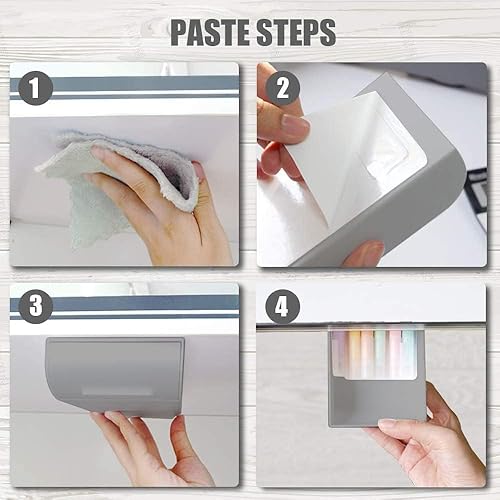 PASTE STEPS

1

2

3

4