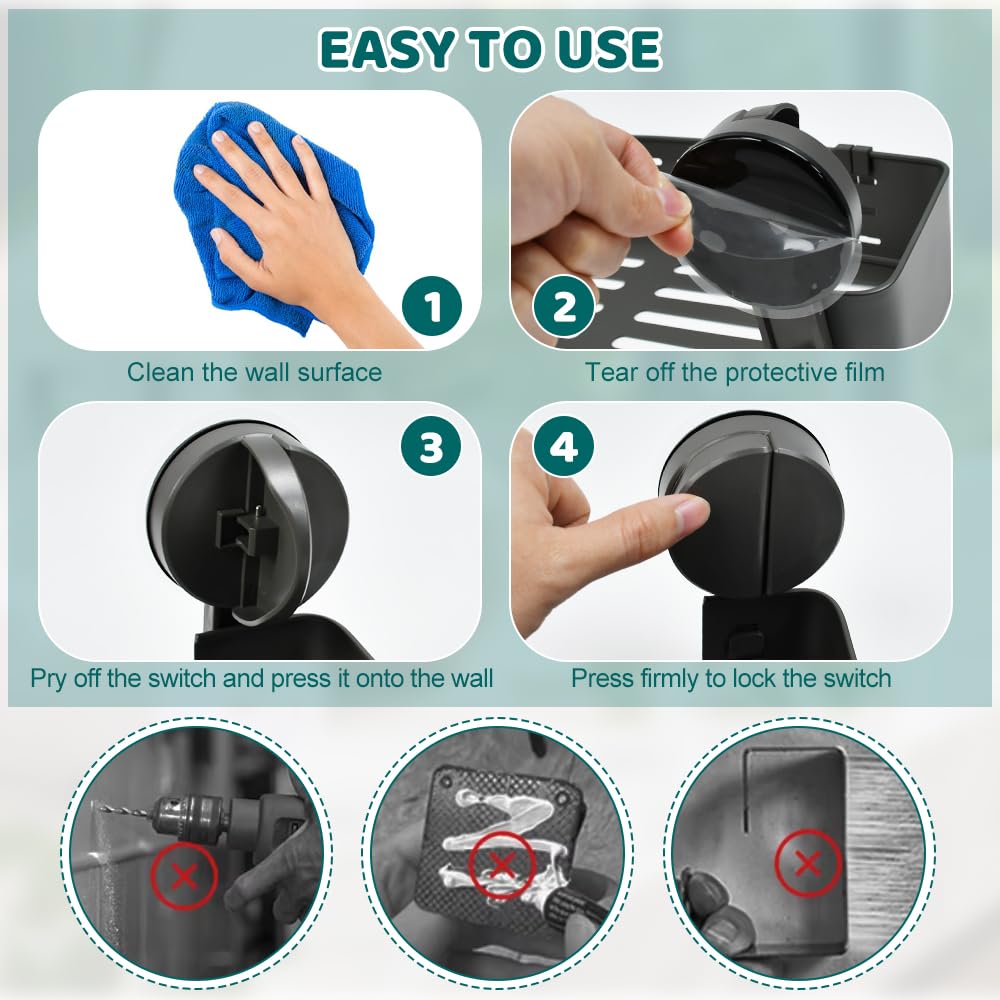 EASY TO USE

1

Clean the wall surface

2

Tear off the protective film

3

Pry off the switch and press it onto the wall

4

Press firmly to lock the switch