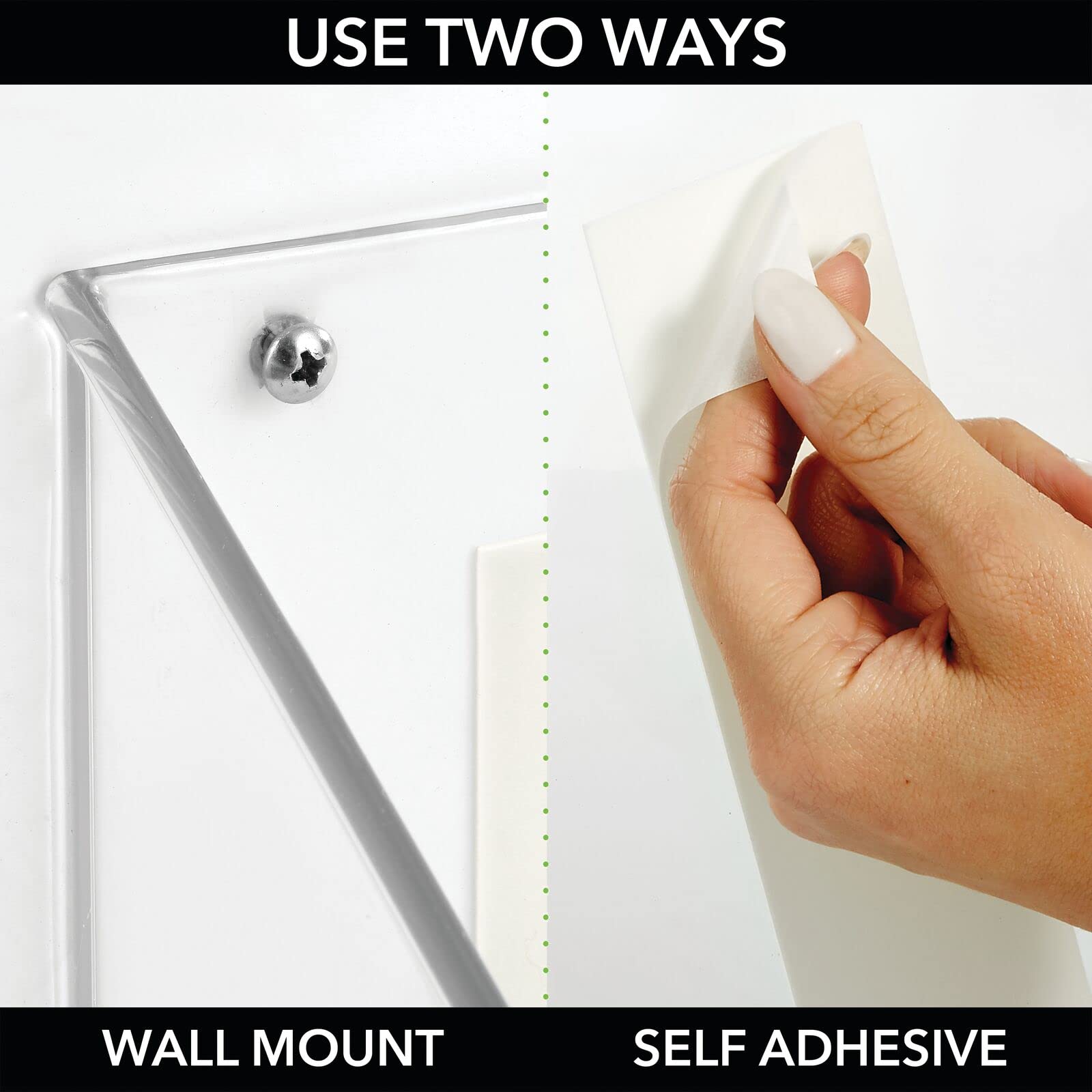 USE TWO WAYS

WALL MOUNT

SELF ADHESIVE