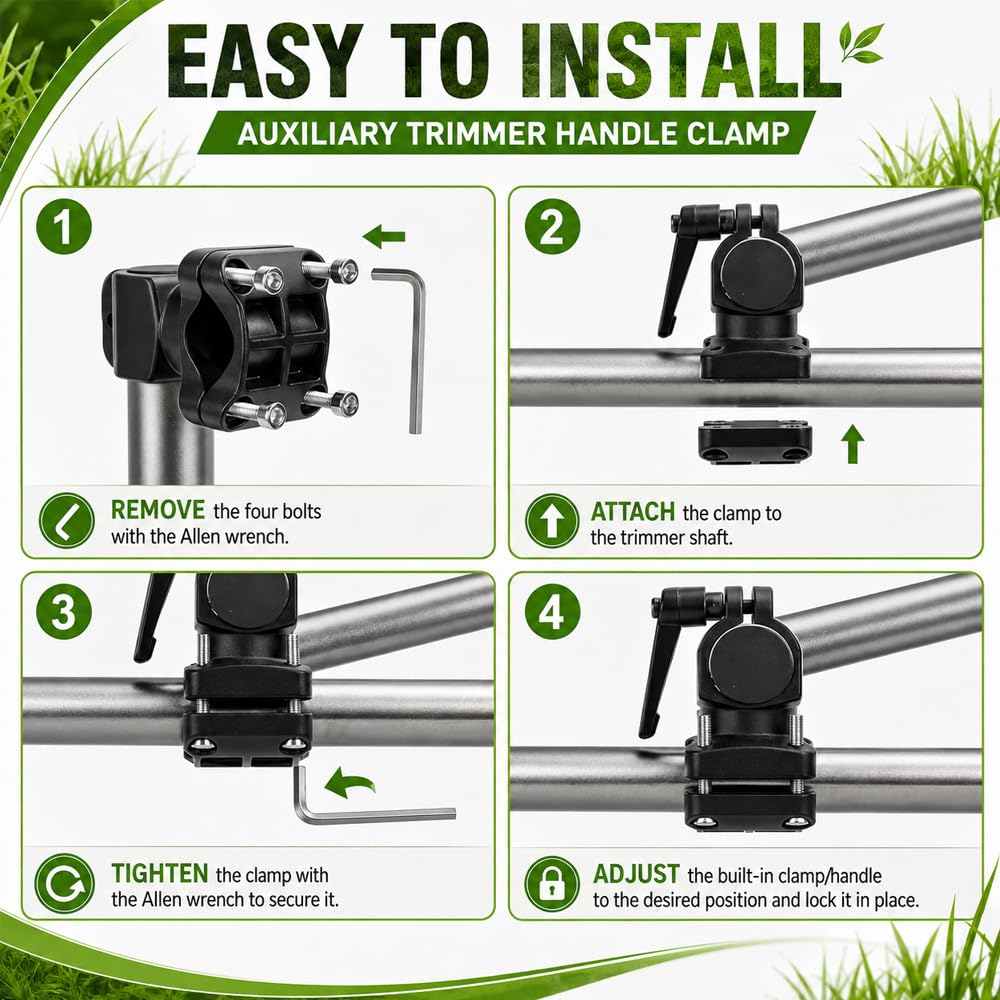 EASY TO INSTALL

AUXILIARY TRIMMER HANDLE CLAMP

1

REMOVE the four bolts with the Allen wrench.

2

ATTACH the clamp to the trimmer shaft.

3

TIGHTEN the clamp with the Allen wrench to secure it.

4

ADJUST the built-in clamp/handle to the desired position and lock it in place.