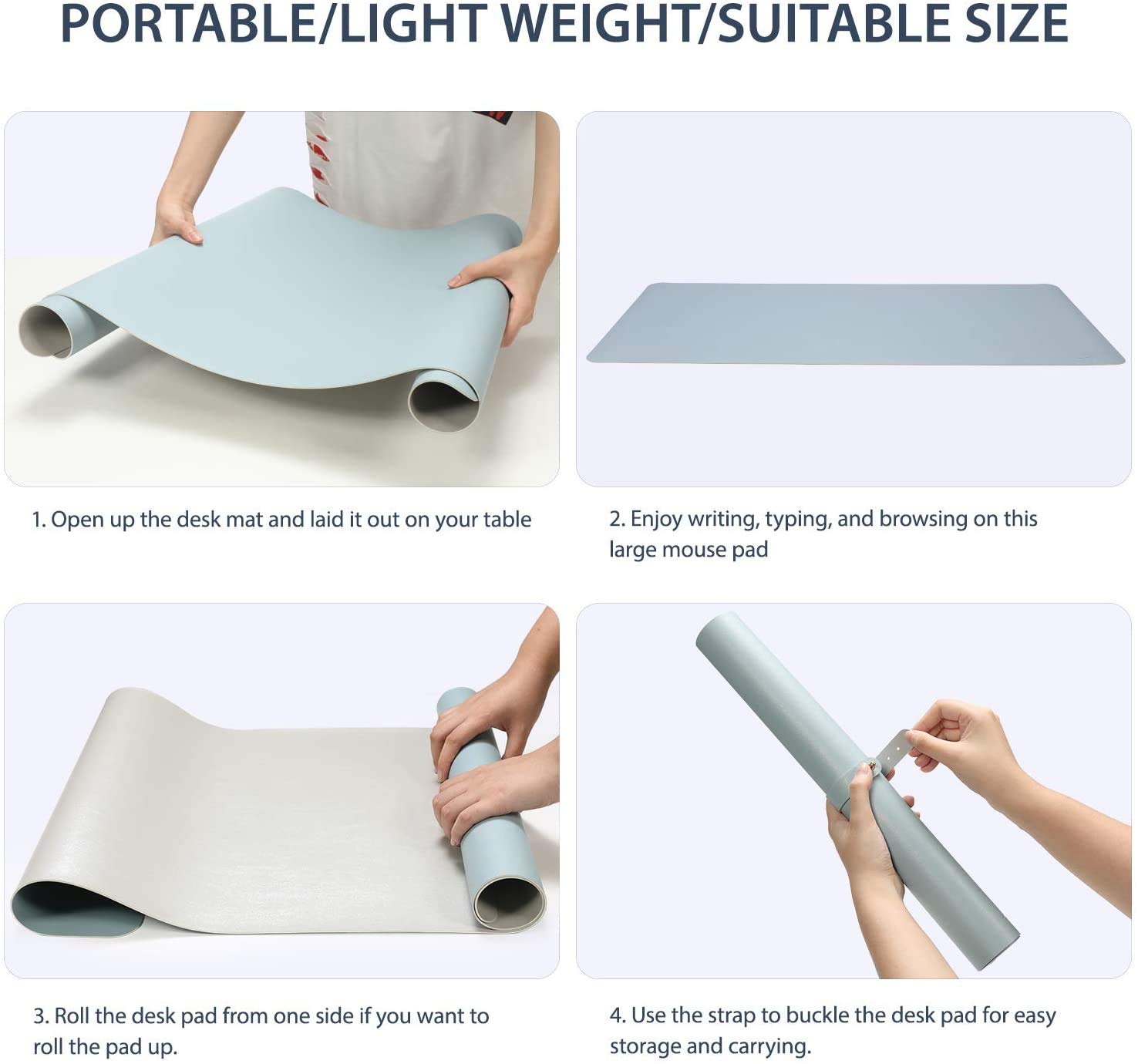 PORTABLE/LIGHT WEIGHT/SUITABLE SIZE

1. Open up the desk mat and laid it out on your table

2. Enjoy writing, typing, and browsing on this large mouse pad

3. Roll the desk pad from one side if you want to roll the pad up.

4. Use the strap to buckle the desk pad for easy storage and carrying.