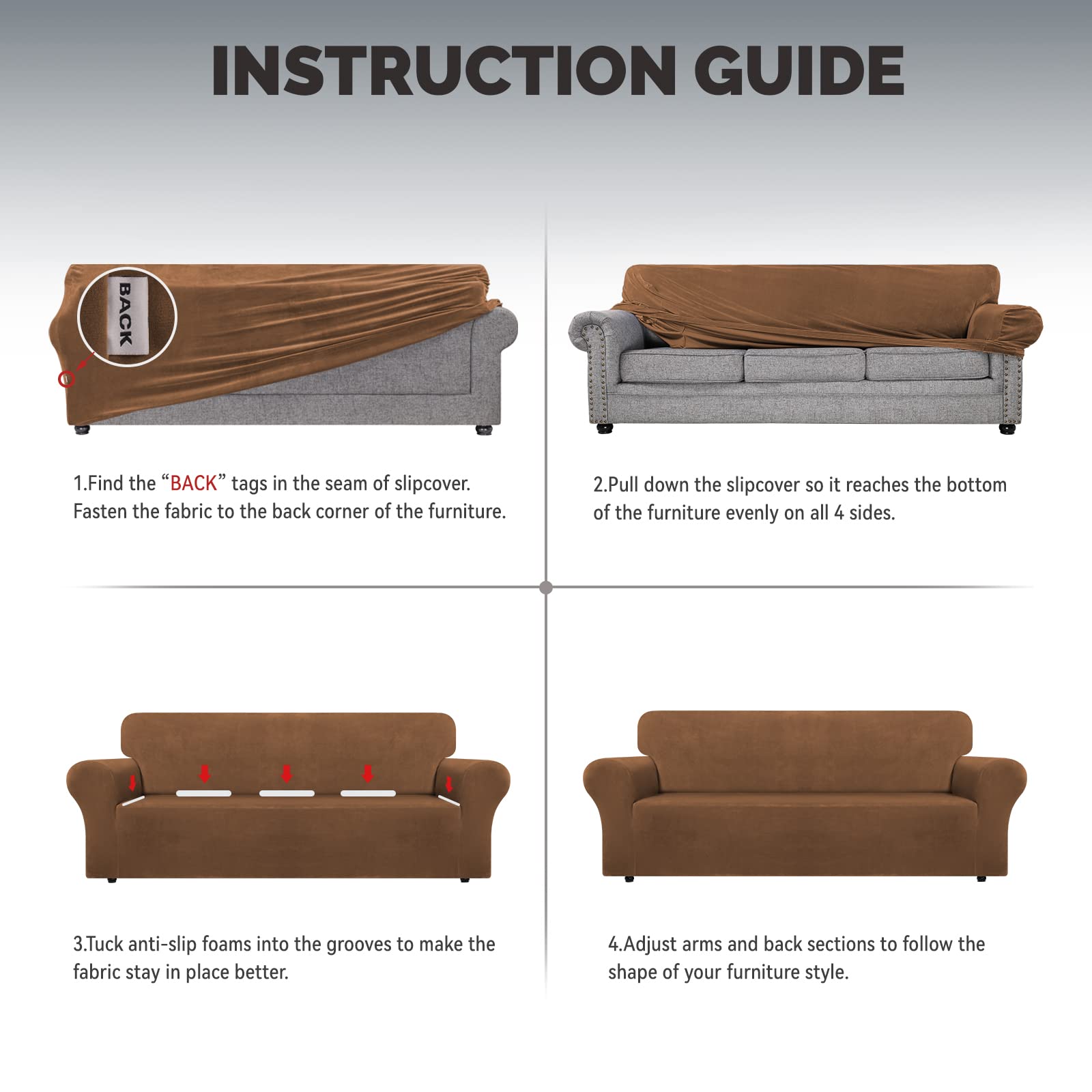 INSTRUCTION GUIDE

BACK

1.Find the “BACK” tags in the seam of slipcover. Fasten the fabric to the back corner of the furniture.

2.Pull down the slipcover so it reaches the bottom of the furniture evenly on all 4 sides.

3.Tuck anti-slip foams into the grooves to make the fabric stay in place better.

4.Adjust arms and back sections to follow the shape of your furniture style.