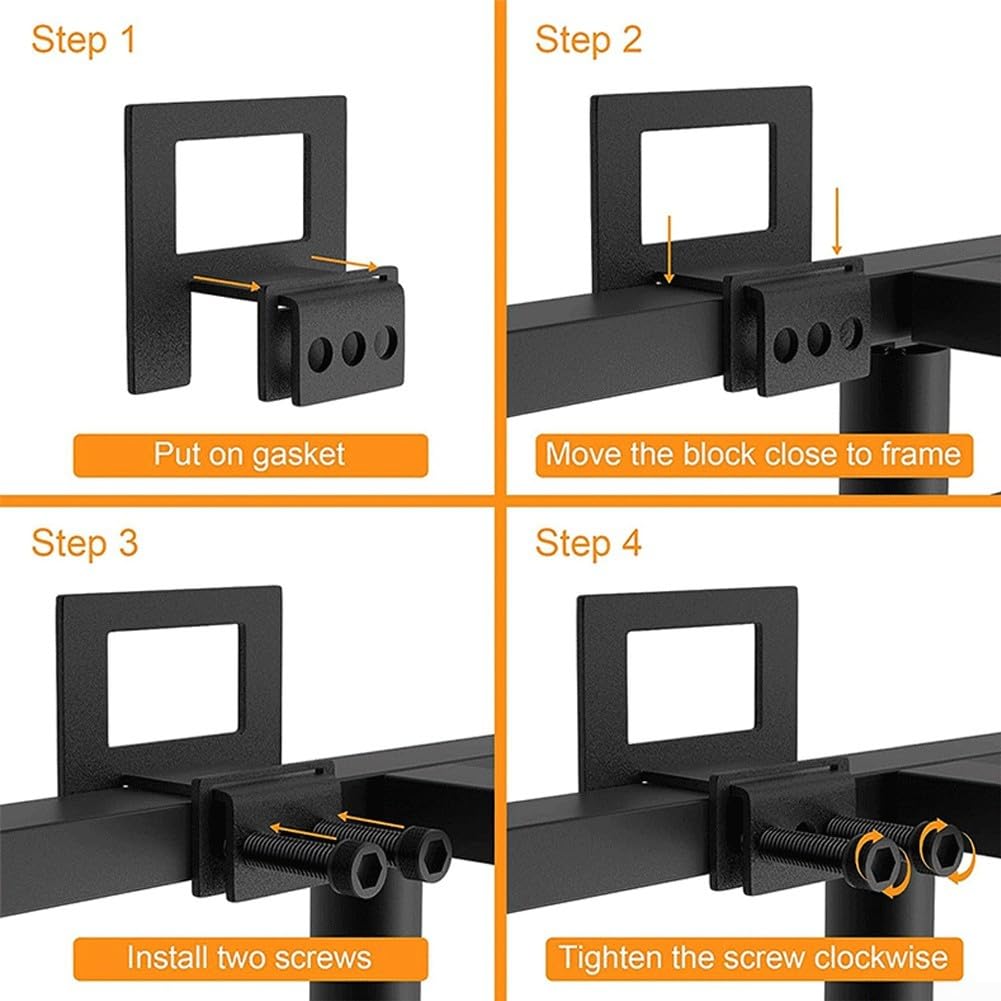 Step 1

Put on gasket

Step 2

Move the block close to frame

Step 3

Install two screws

Step 4

Tighten the screw clockwise