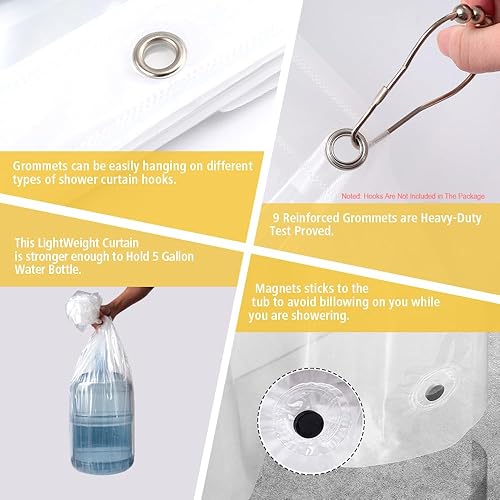 Grommets can be easily hanging on different types of shower curtain hooks.

Noted: Hooks Are Not Included in The Package

9 Reinforced Grommets are Heavy-Duty Test Proved.

This LightWeight Curtain is stronger enough to Hold 5 Gallon Water Bottle.

Magnets sticks to the tub to avoid billowing on you while you are showering.