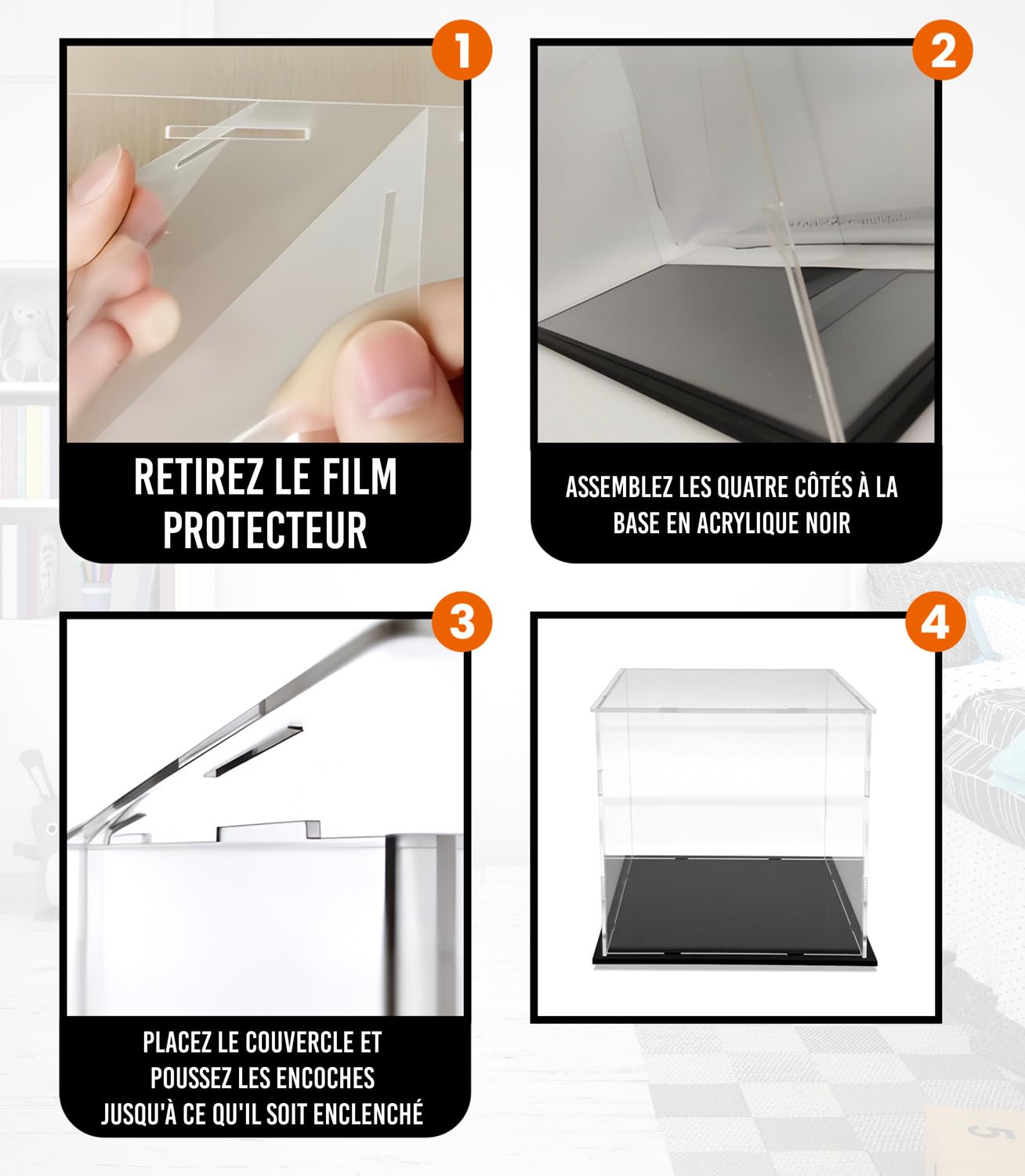 1

RETIREZ LE FILM PROTECTEUR

2

ASSEMBLEZ LES QUATRE CÔTÉS À LA BASE EN ACRYLIQUE NOIR

3

PLACEZ LE COUVERCLE ET POUSSEZ LES ENCOCHES JUSQU'À CE QU'IL SOIT ENCLENCHÉ

4