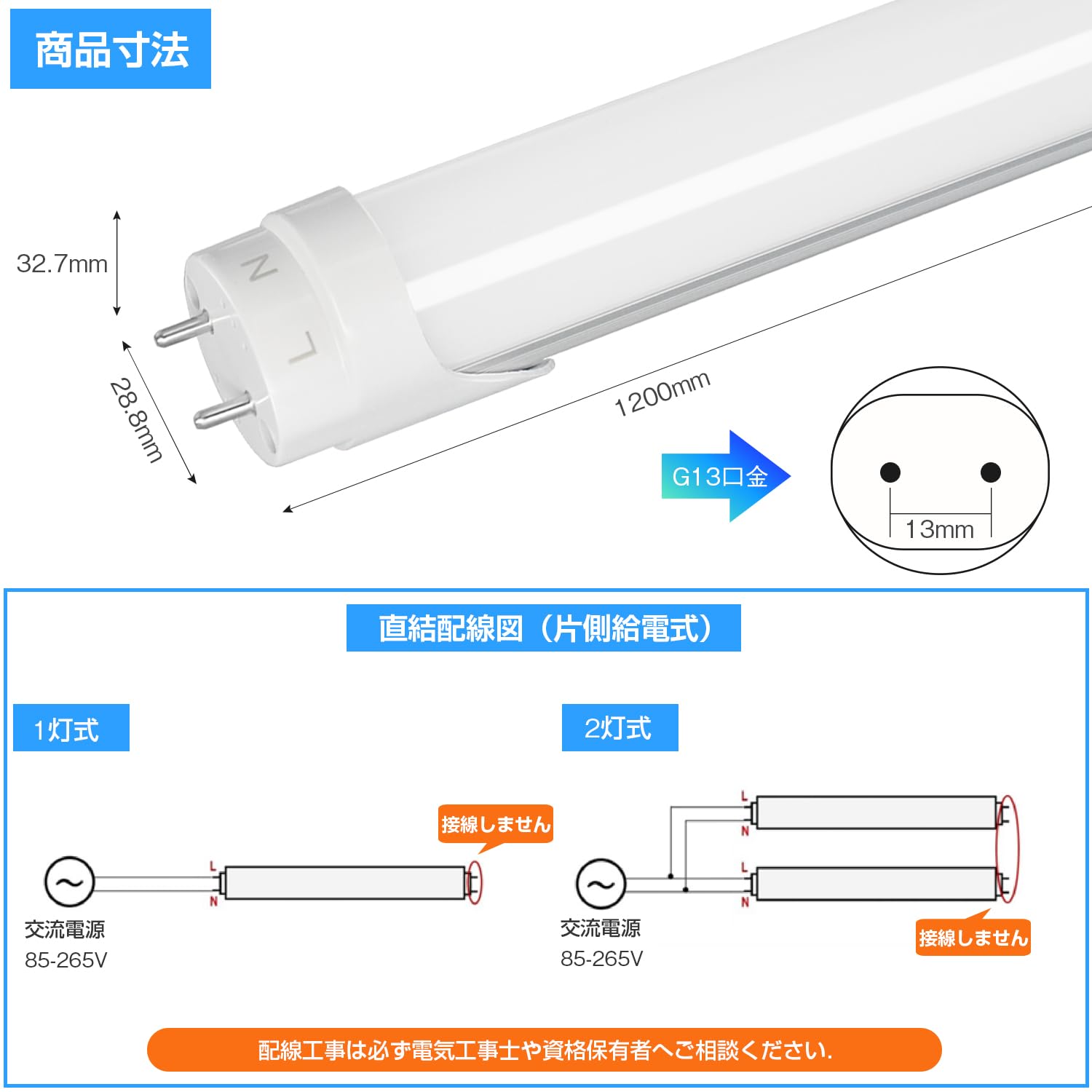 商品寸法

32.7mm

N

L

28.8mm

1200mm

G13口金

13mm

直結配線図（片側給電式）

1灯式

接線しません

L

N

交流電源
85-265V

2灯式

L

N

L

N

交流電源
85-265V

接線しません

配線工事は必ず電気工事士や資格保有者へご相談ください.