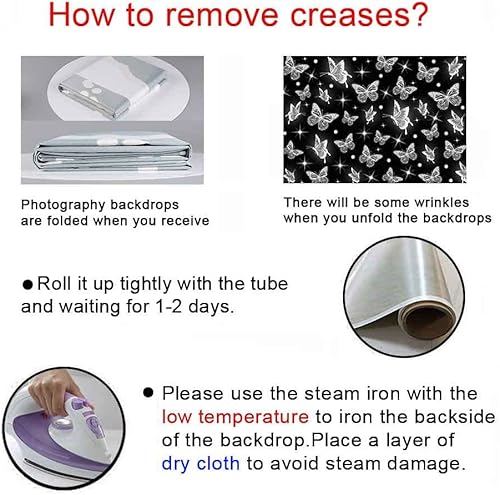 How to remove creases?

Photography backdrops are folded when you receive

There will be some wrinkles when you unfold the backdrops

● Roll it up tightly with the tube and waiting for 1-2 days.

● Please use the steam iron with the low temperature to iron the backside of the backdrop.Place a layer of dry cloth to avoid steam damage.