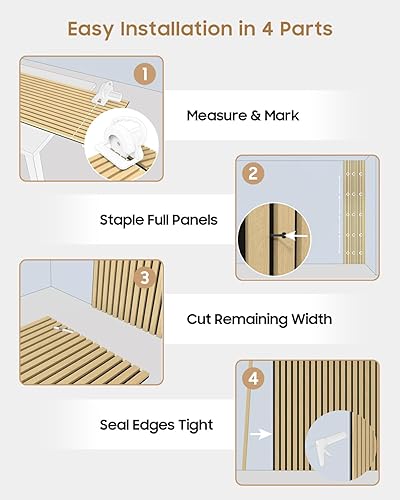 Easy Installation in 4 Parts

1

Measure & Mark

2

Staple Full Panels

3

Cut Remaining Width

4

Seal Edges Tight