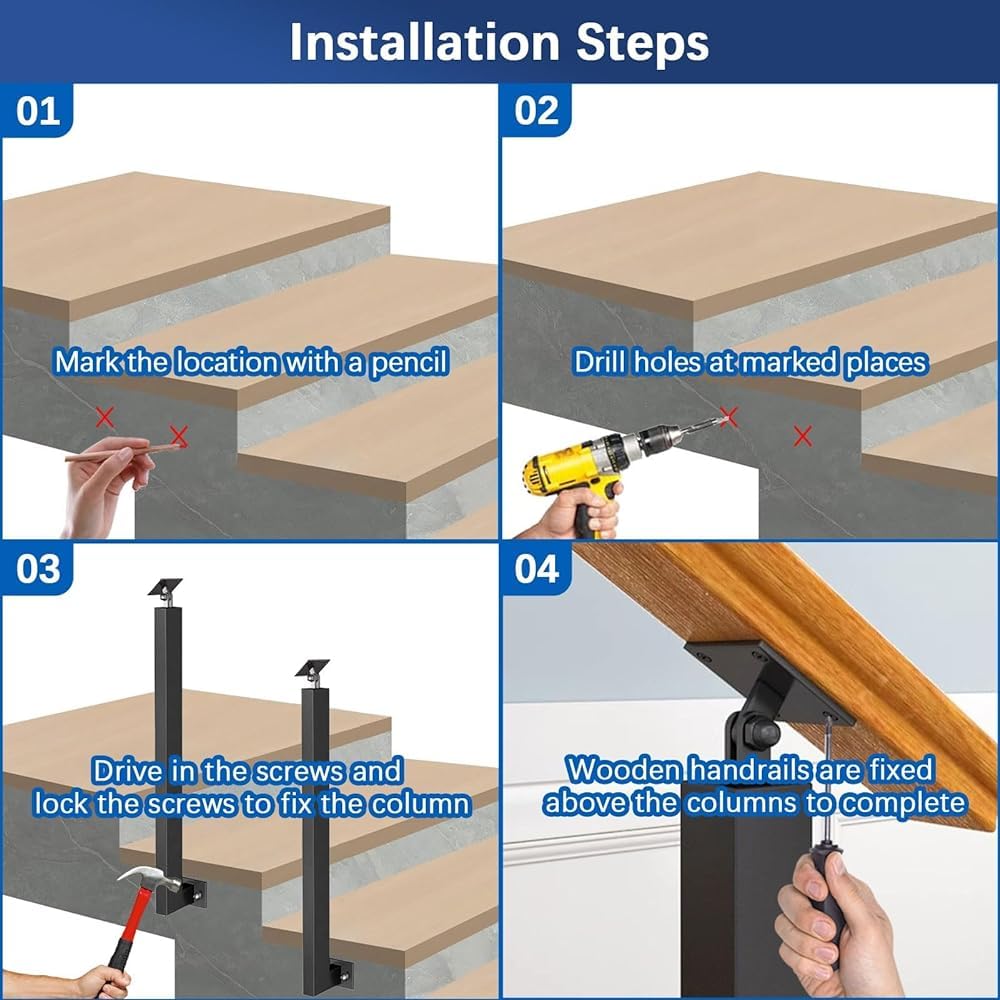 Installation Steps

01

Mark the location with a pencil

02

Drill holes at marked places

03

Drive in the screws and lock the screws to fix the column

04

Wooden handrails are fixed above the columns to complete