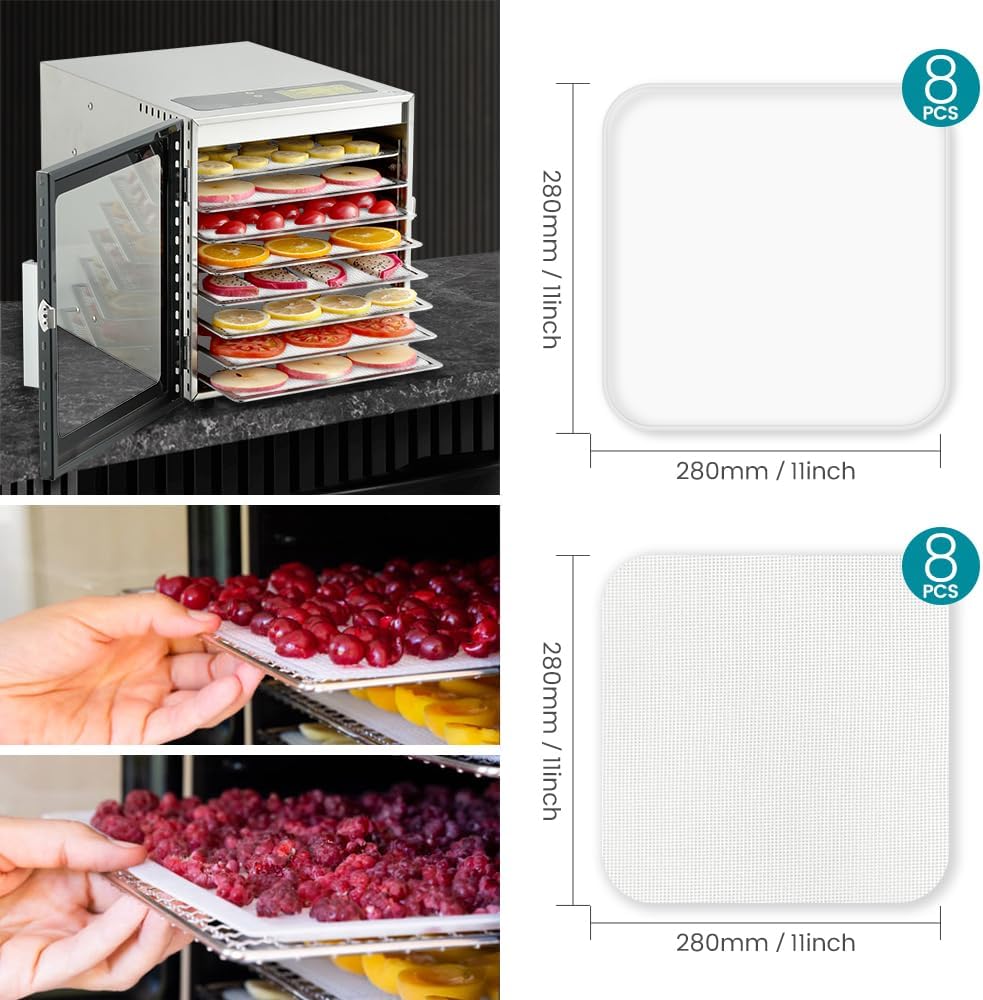 8
PCS

280mm / 11inch

280mm / 11inch

8
PCS

280mm / 11inch

280mm / 11inch