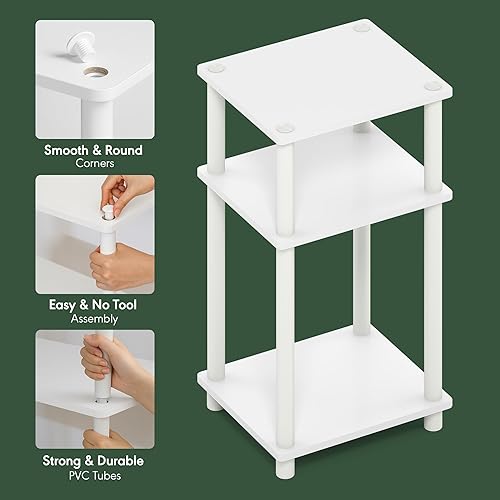 Smooth & Round
Corners

Easy & No Tool
Assembly

Strong & Durable
PVC Tubes