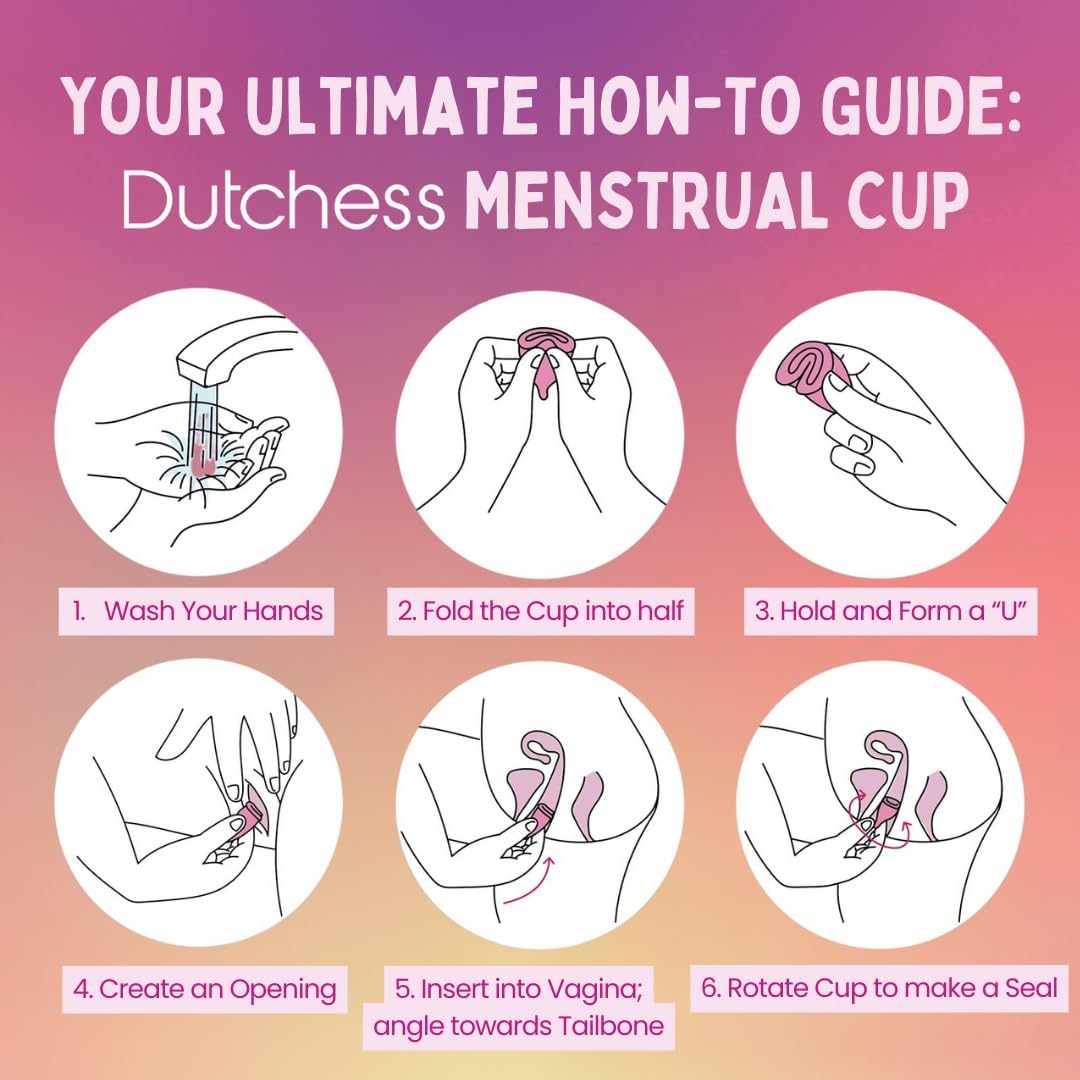 YOUR ULTIMATE HOW-TO GUIDE:
Dutchess MENSTRUAL CUP

1. Wash Your Hands

2. Fold the Cup into half

3. Hold and Form a “U”

4. Create an Opening

5. Insert into Vagina; angle towards Tailbone

6. Rotate Cup to make a Seal