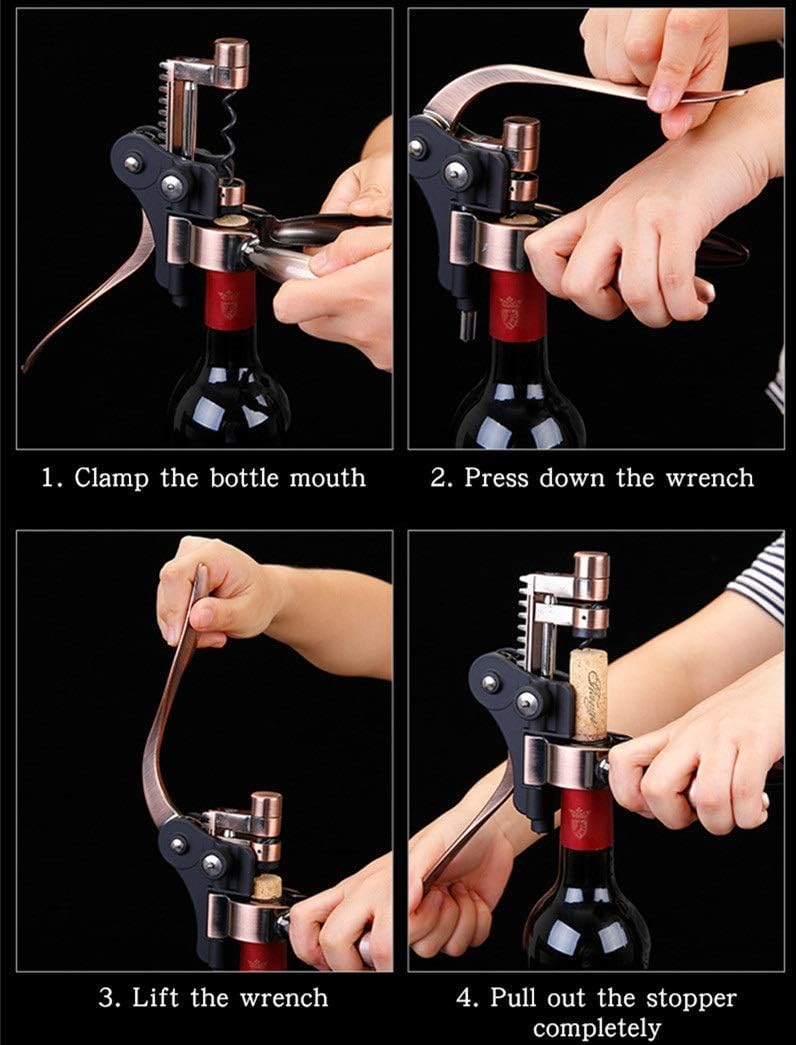 1. Clamp the bottle mouth

2. Press down the wrench

3. Lift the wrench

4. Pull out the stopper completely