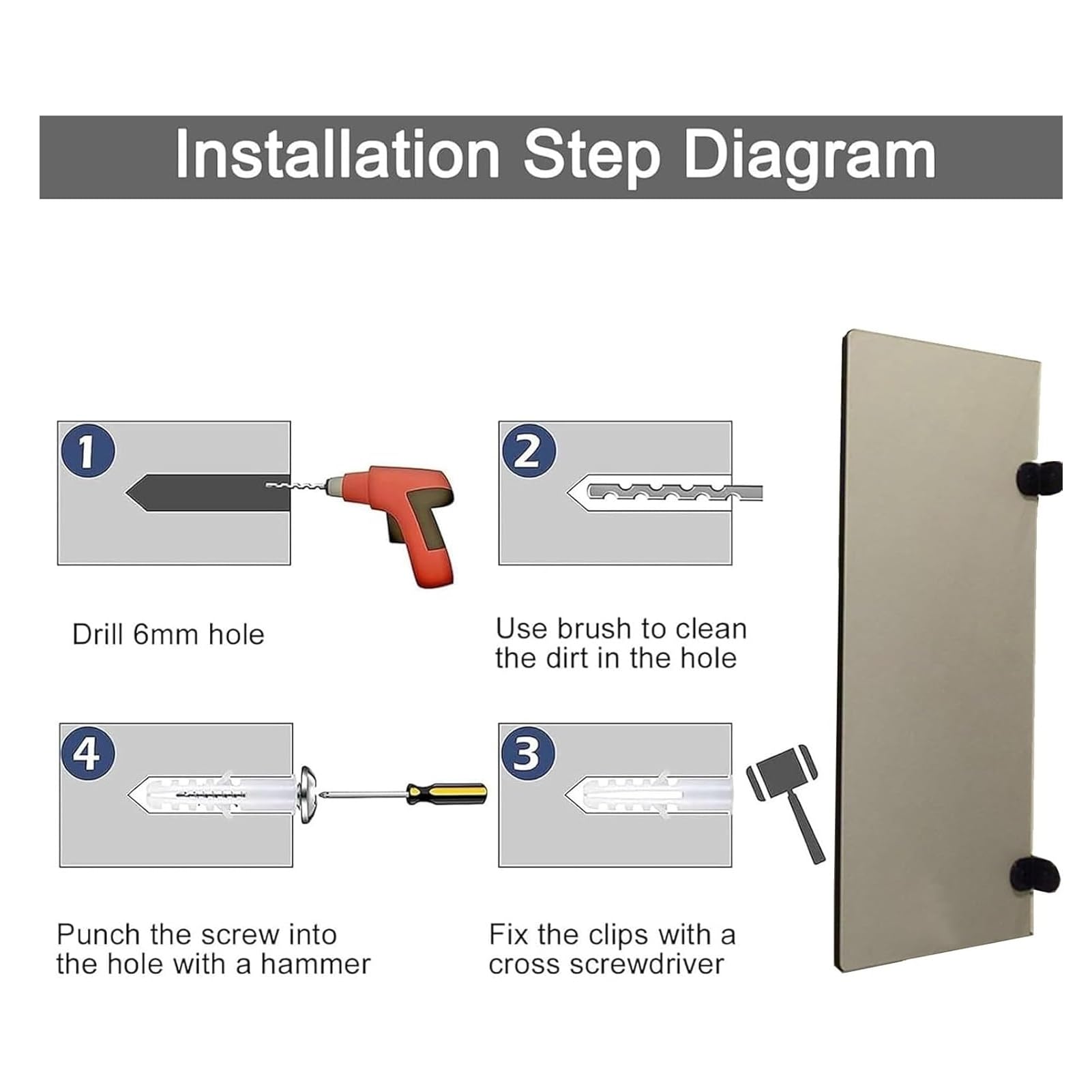 Installation Step Diagram

1

Drill 6mm hole

2

Use brush to clean the dirt in the hole

4

Punch the screw into the hole with a hammer

3

Fix the clips with a cross screwdriver