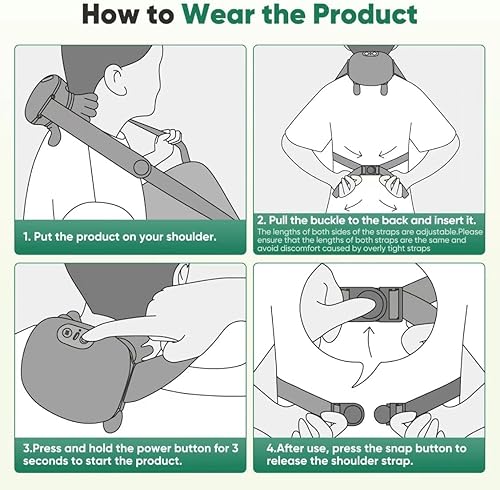 How to Wear the Product

1. Put the product on your shoulder.

2. Pull the buckle to the back and insert it.
The lengths of both sides of the straps are adjustable.Please ensure that the lengths of both straps are the same and avoid discomfort caused by overly tight straps

3.Press and hold the power button for 3 seconds to start the product.

4.After use, press the snap button to release the shoulder strap.