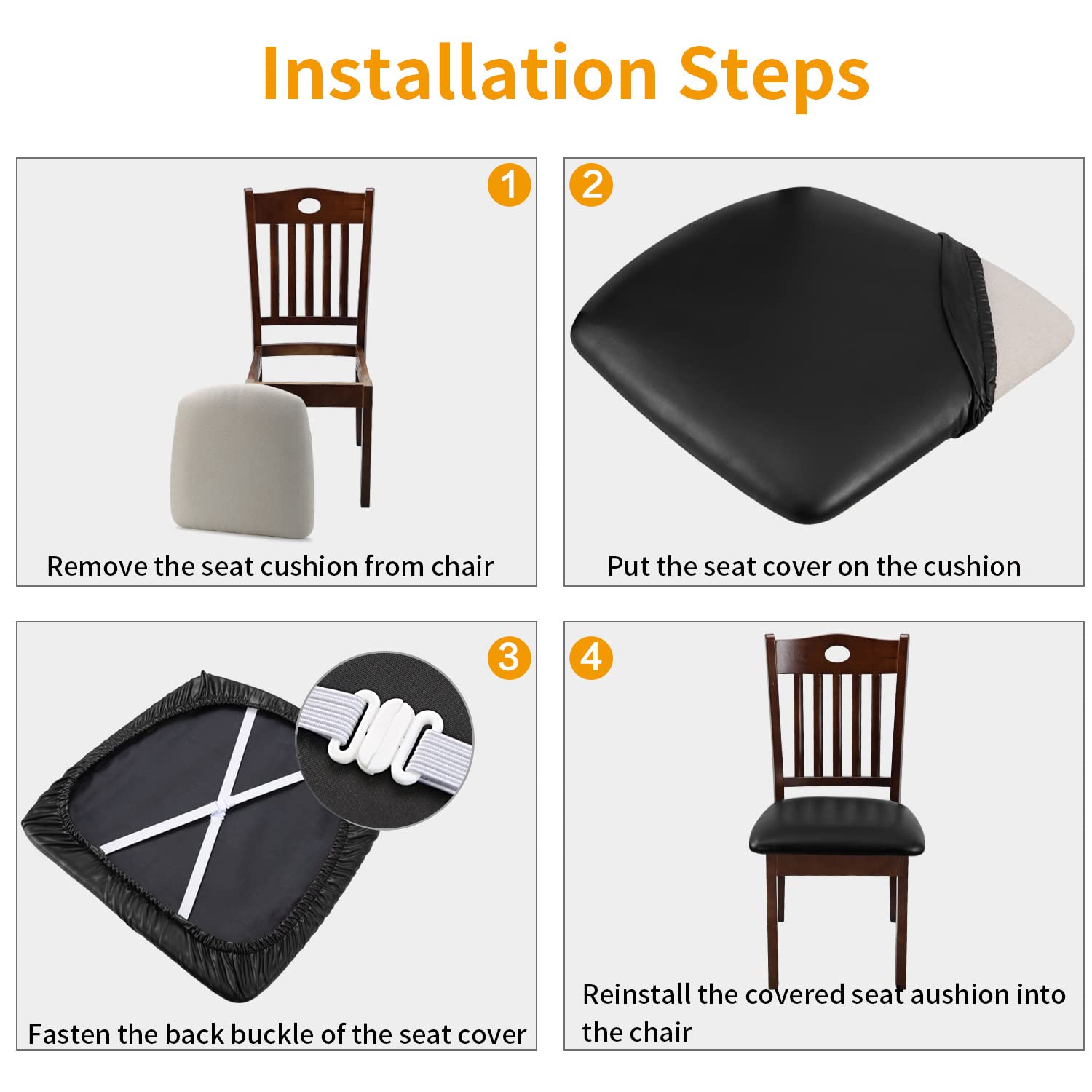 Installation Steps

1

Remove the seat cushion from chair

2

Put the seat cover on the cushion

3

Fasten the back buckle of the seat cover

4

Reinstall the covered seat aushion into the chair