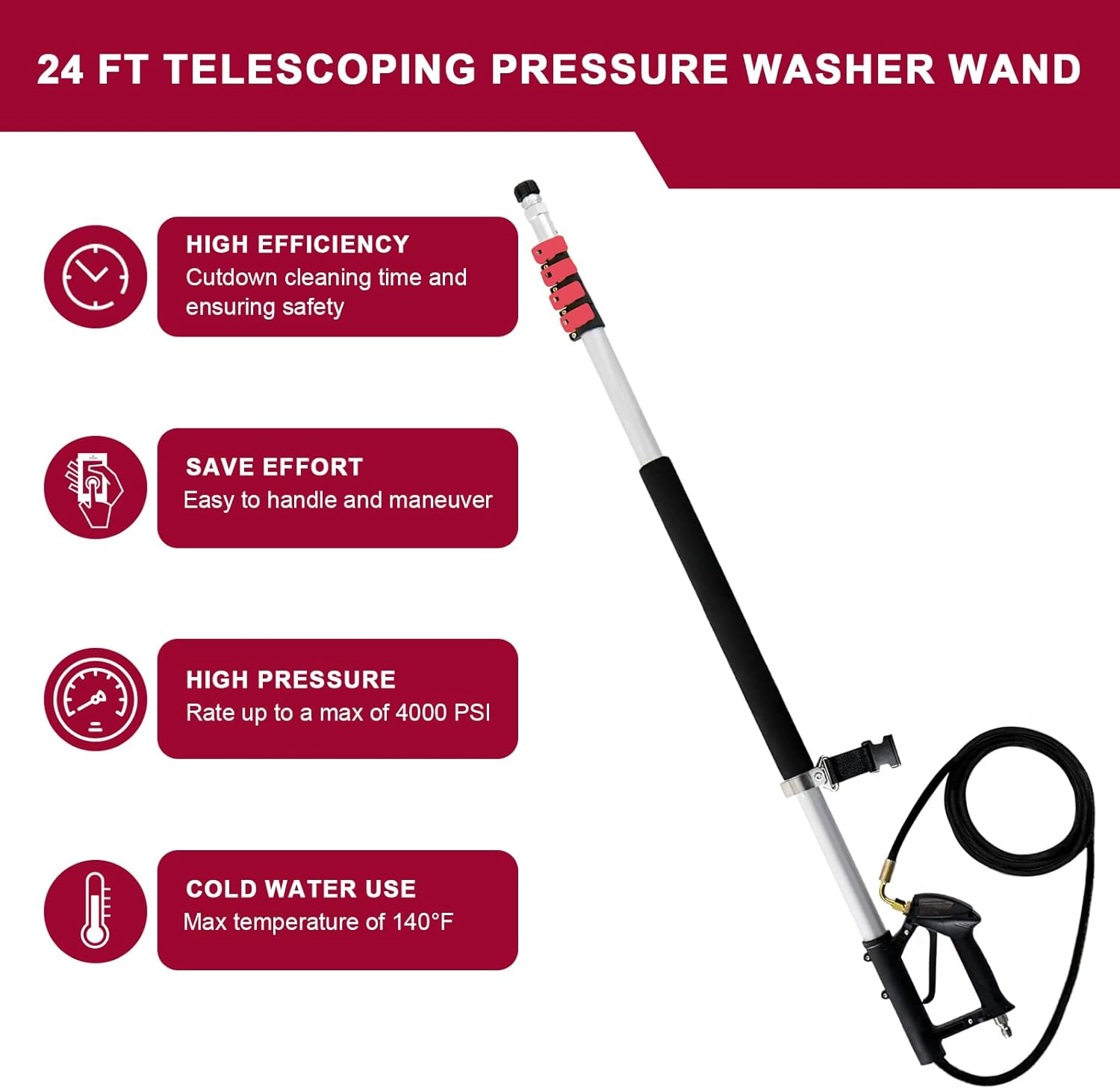 24 FT TELESCOPING PRESSURE WASHER WAND

HIGH EFFICIENCY
Cutdown cleaning time and ensuring safety

SAVE EFFORT
Easy to handle and maneuver

HIGH PRESSURE
Rate up to a max of 4000 PSI

COLD WATER USE
Max temperature of 140°F