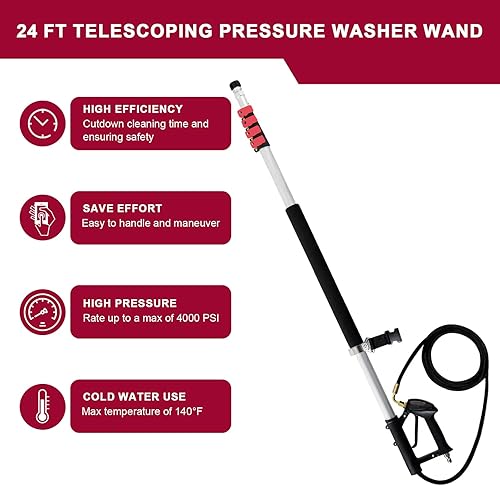 24 FT TELESCOPING PRESSURE WASHER WAND

HIGH EFFICIENCY
Cutdown cleaning time and ensuring safety

SAVE EFFORT
Easy to handle and maneuver

HIGH PRESSURE
Rate up to a max of 4000 PSI

COLD WATER USE
Max temperature of 140°F