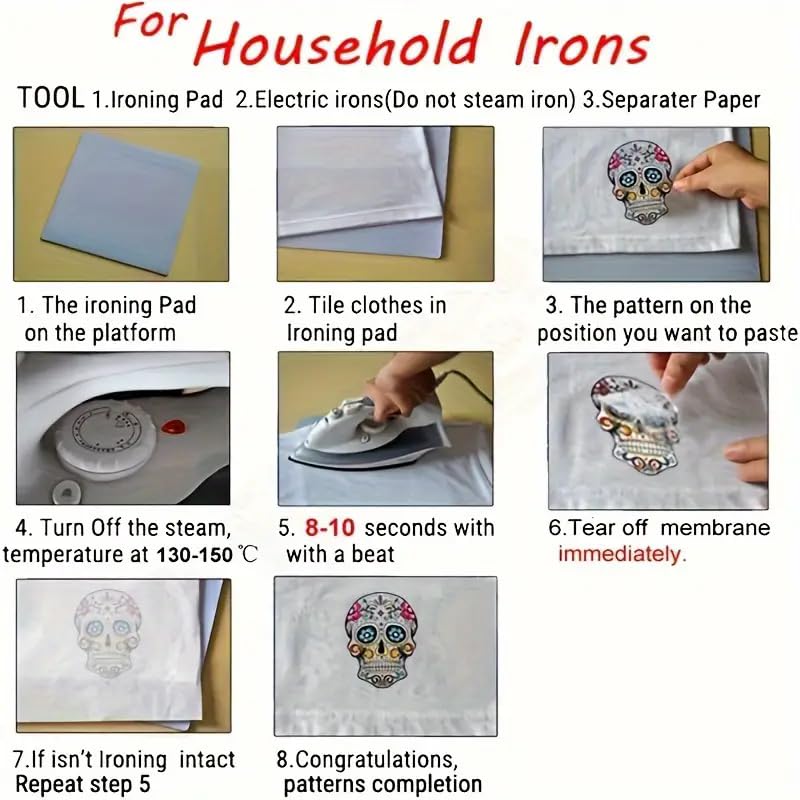 For Household Irons

TOOL 1.Ironing Pad 2.Electric irons(Do not steam iron) 3.Separater Paper

1. The ironing Pad on the platform

2. Tile clothes in Ironing pad

3. The pattern on the position you want to paste

4. Turn Off the steam, temperature at 130-150 ℃

5. 8-10 seconds with with a beat

6.Tear off membrane immediately.

7.If isn't Ironing intact Repeat step 5

8.Congratulations, patterns completion