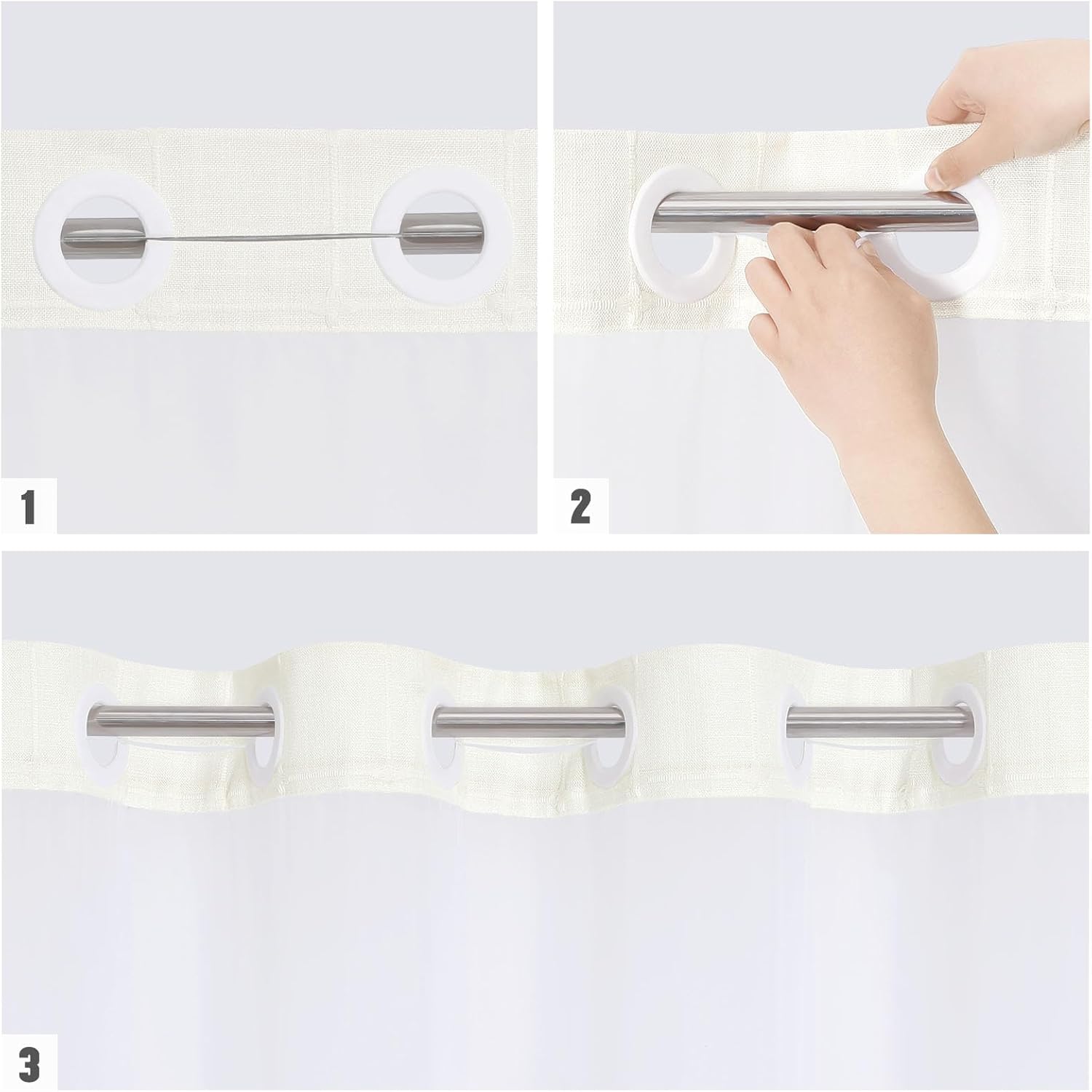 1

2

3