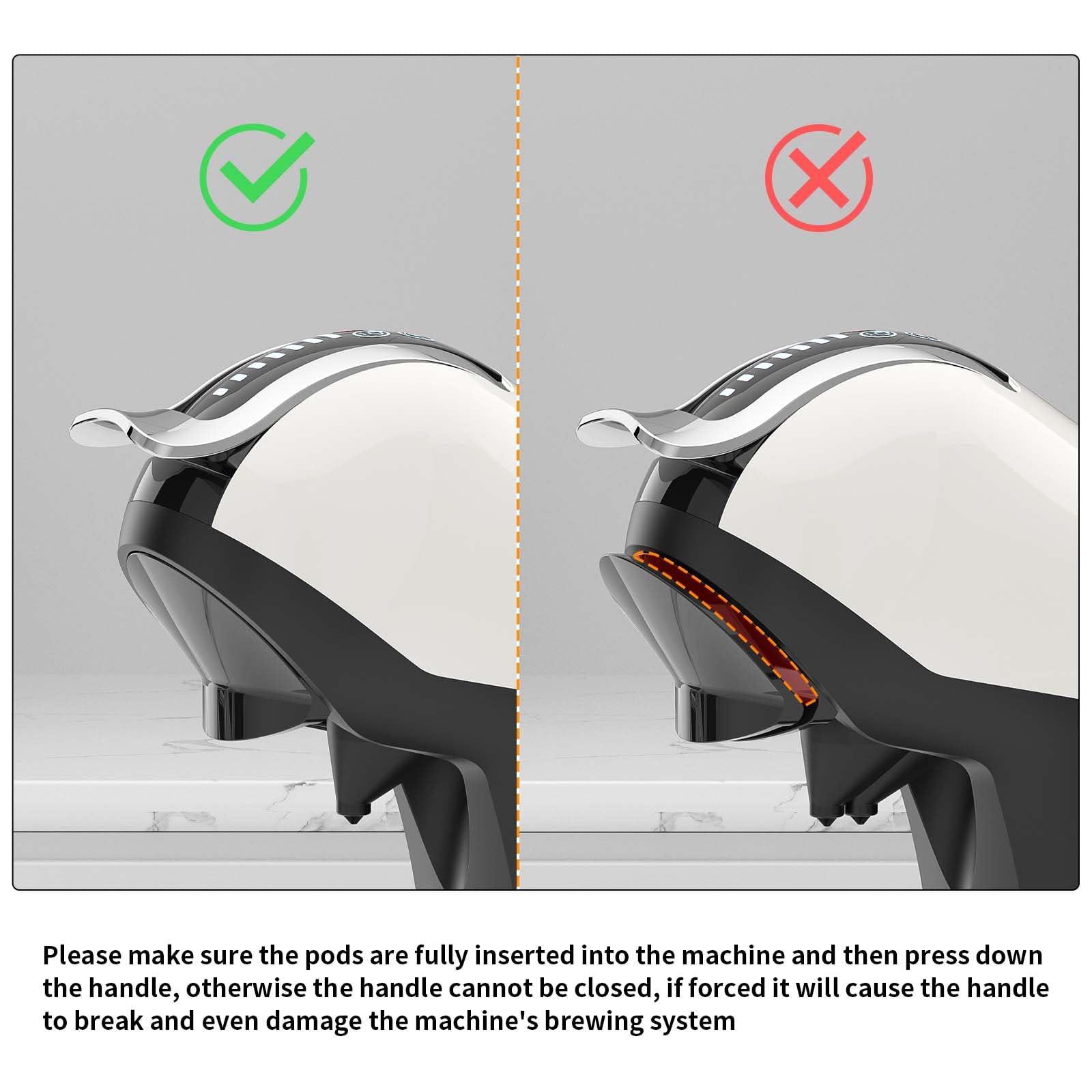 Please make sure the pods are fully inserted into the machine and then press down the handle, otherwise the handle cannot be closed, if forced it will cause the handle to break and even damage the machine's brewing system