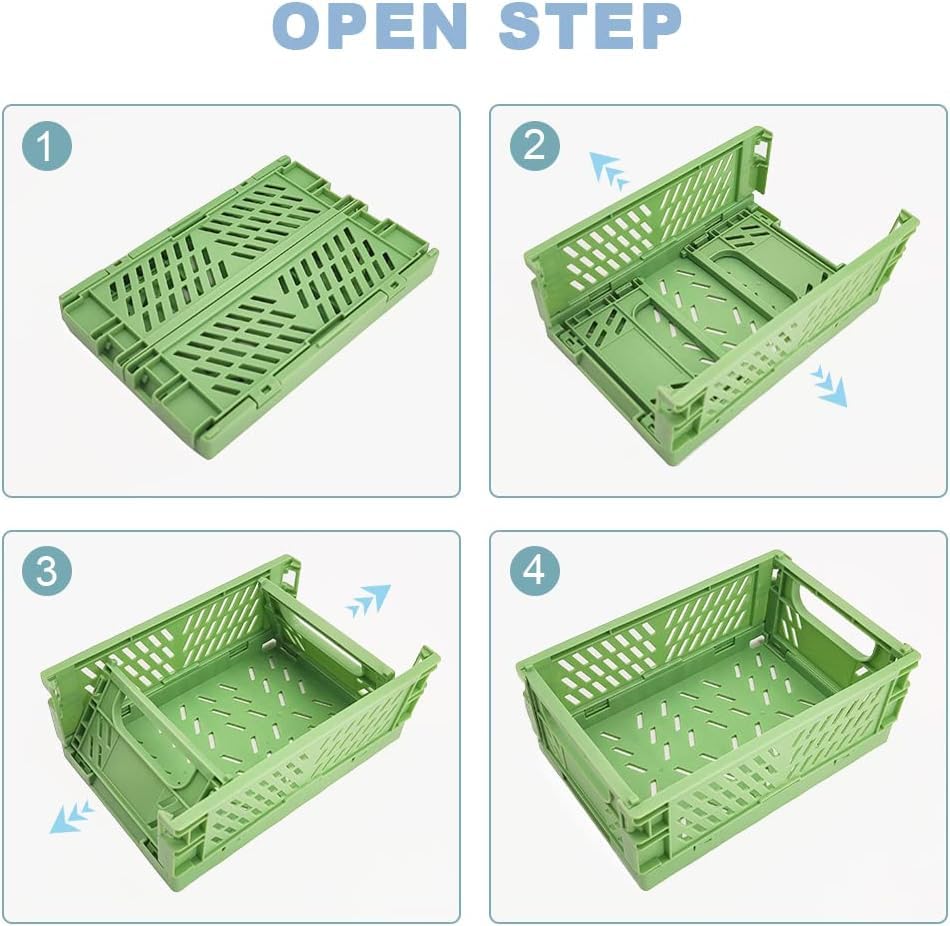 OPEN STEP

1

2

3

4