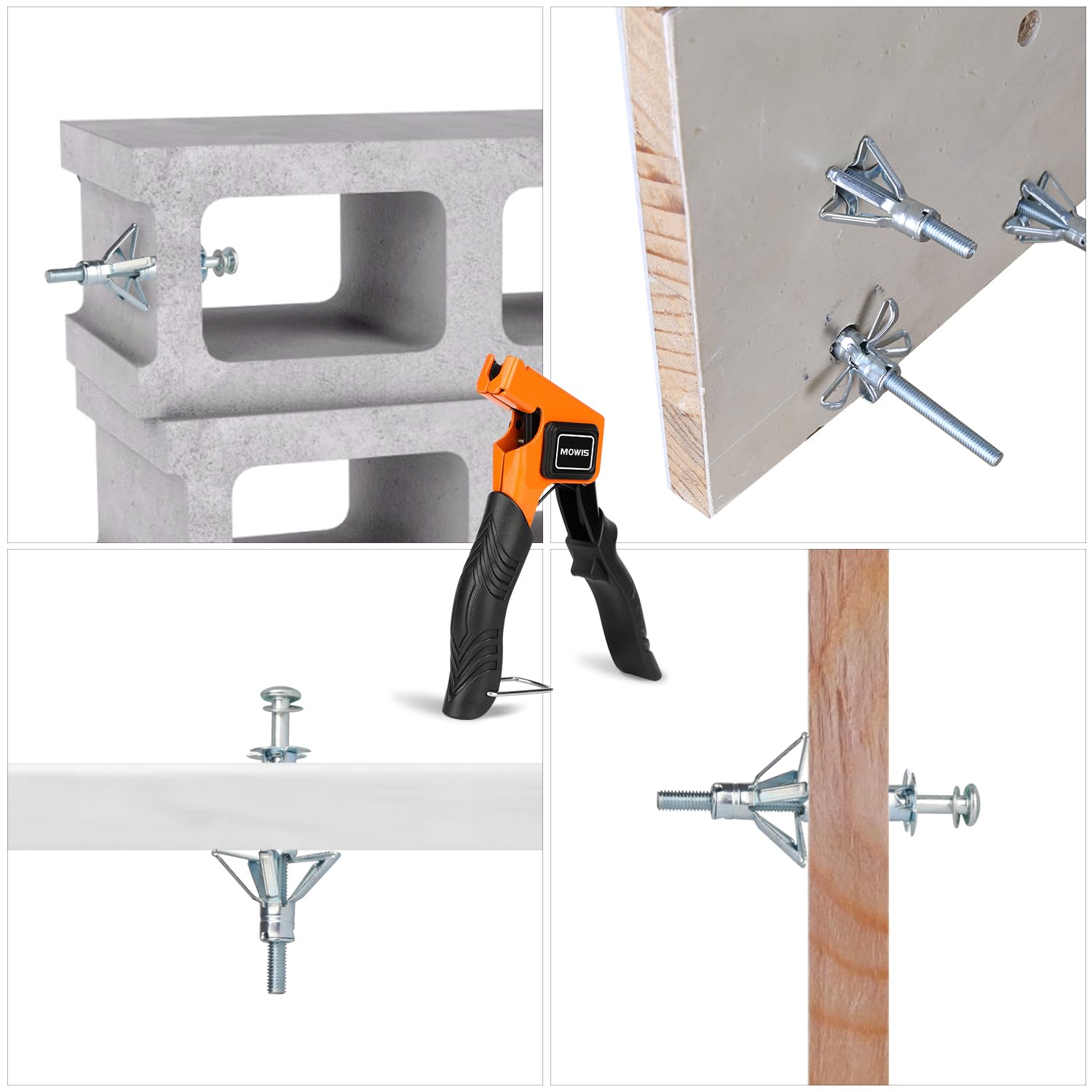 MOWIS