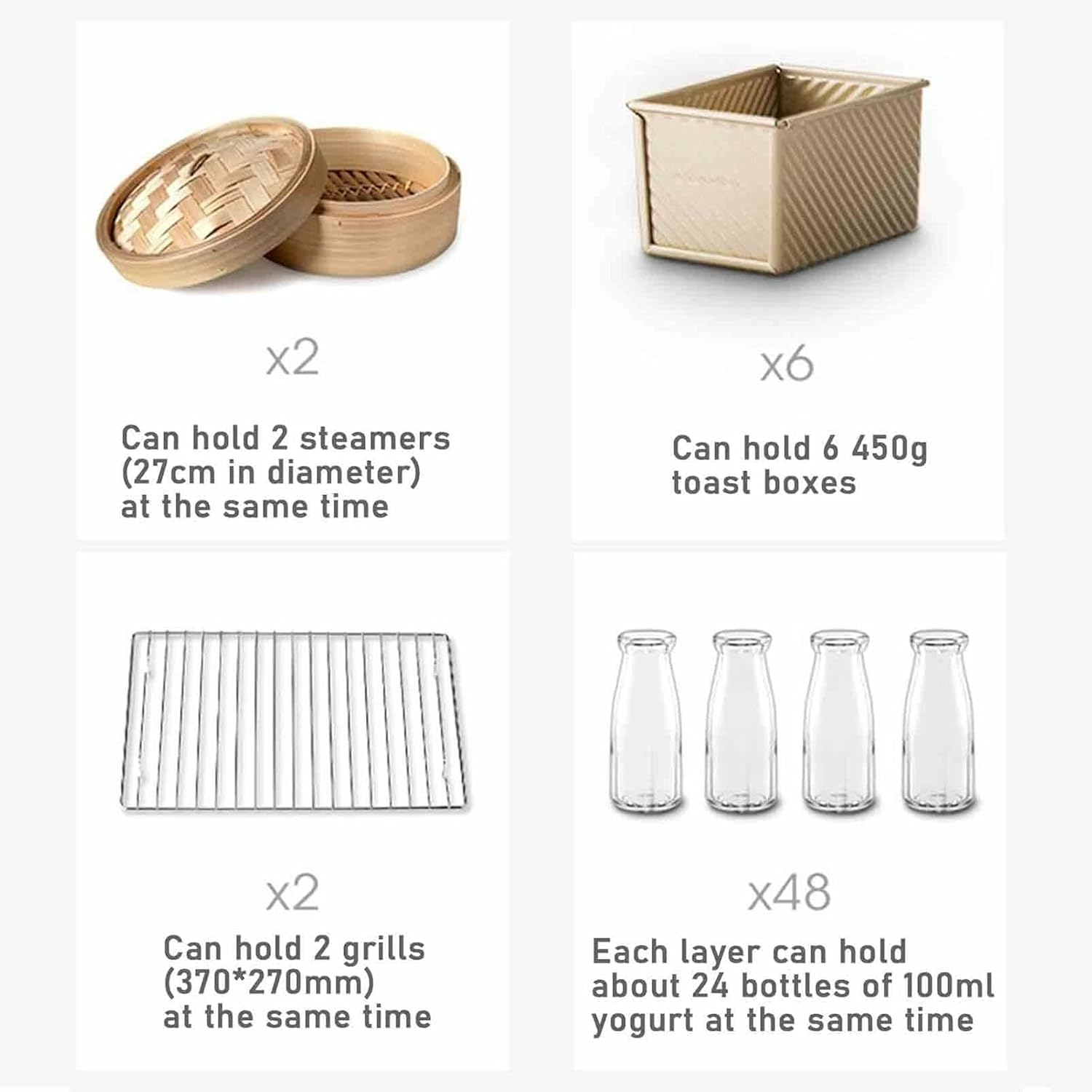 x2

Can hold 2 steamers (27cm in diameter) at the same time

x6

Can hold 6 450g toast boxes

x2

Can hold 2 grills (370*270mm) at the same time

x48

Each layer can hold about 24 bottles of 100ml yogurt at the same time