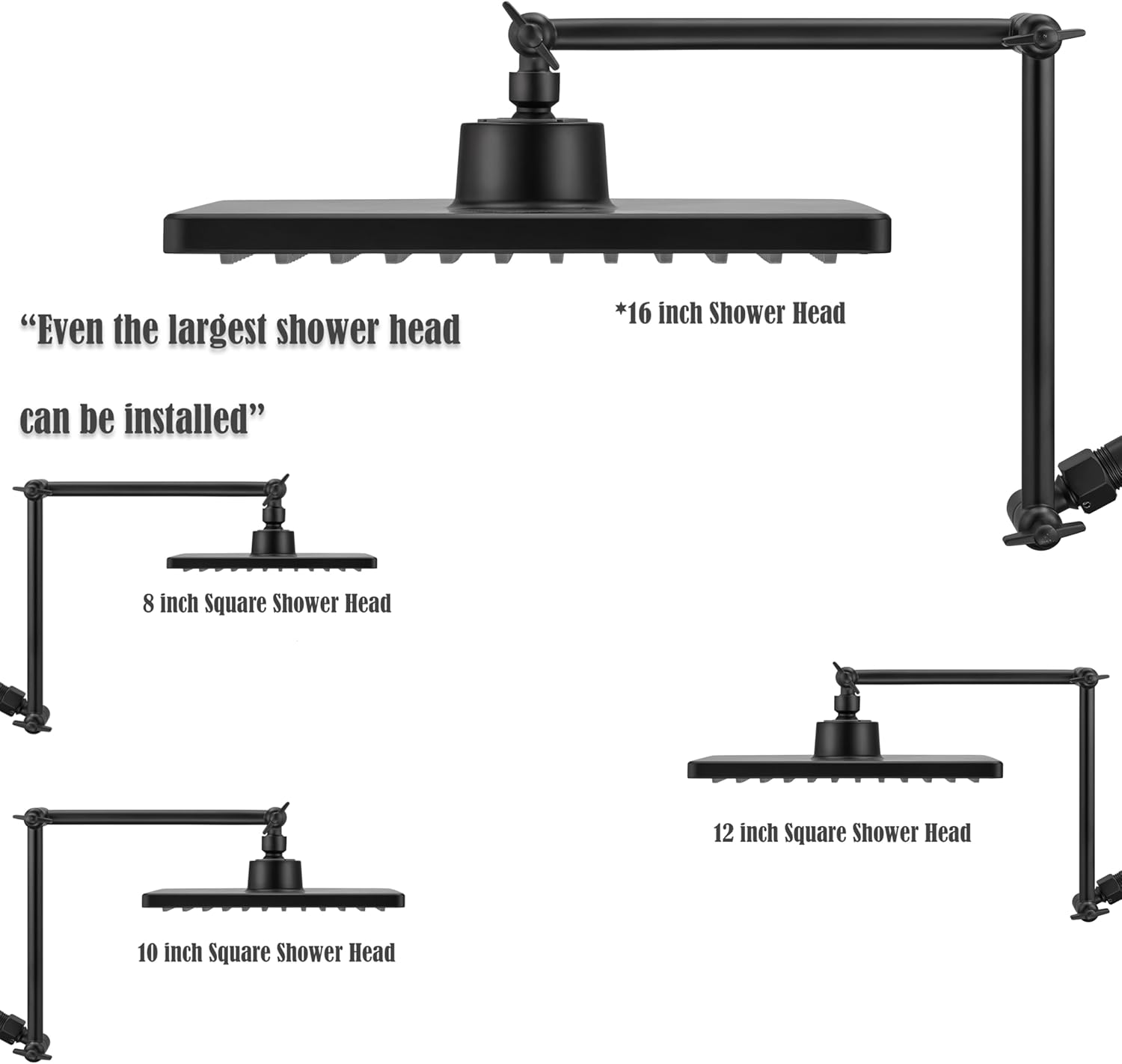 *16 inch Shower Head

“Even the largest shower head

can be installed”

8 inch Square Shower Head

12 inch Square Shower Head

10 inch Square Shower Head