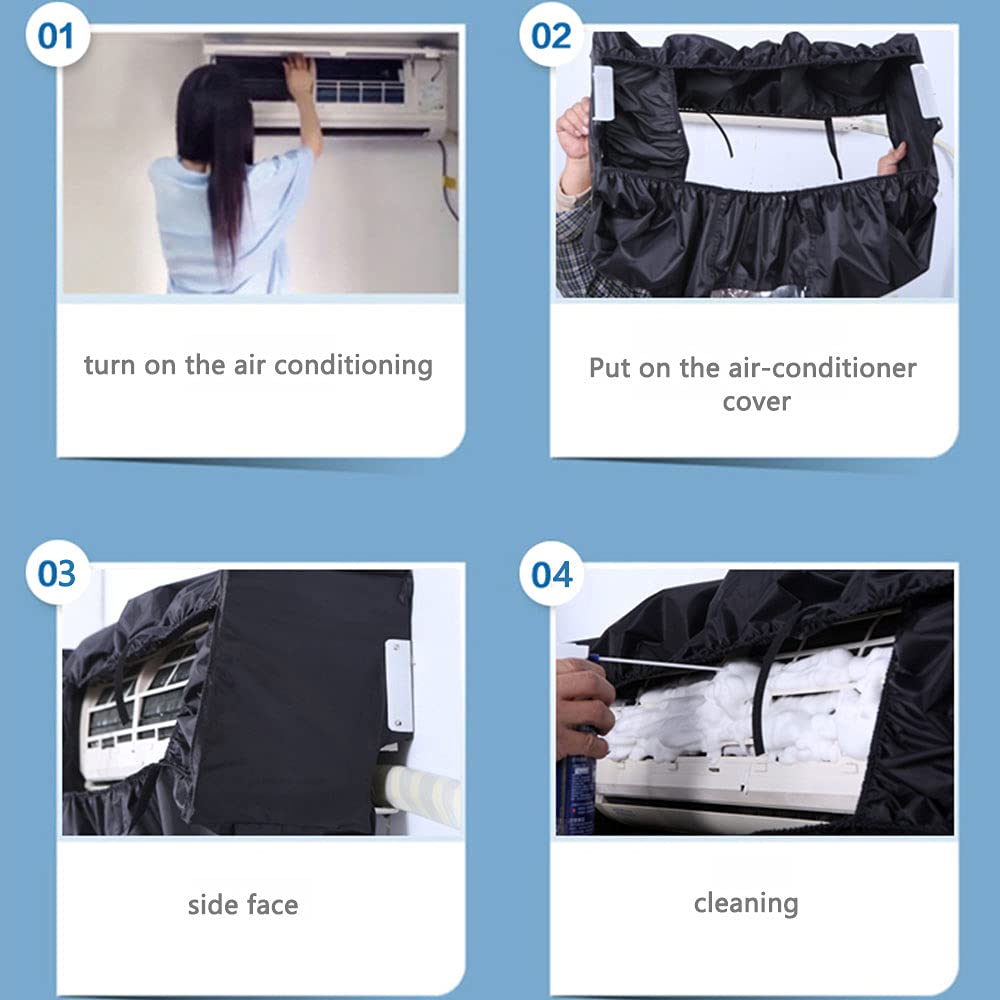 01

turn on the air conditioning

02

Put on the air-conditioner cover

03

side face

04

cleaning