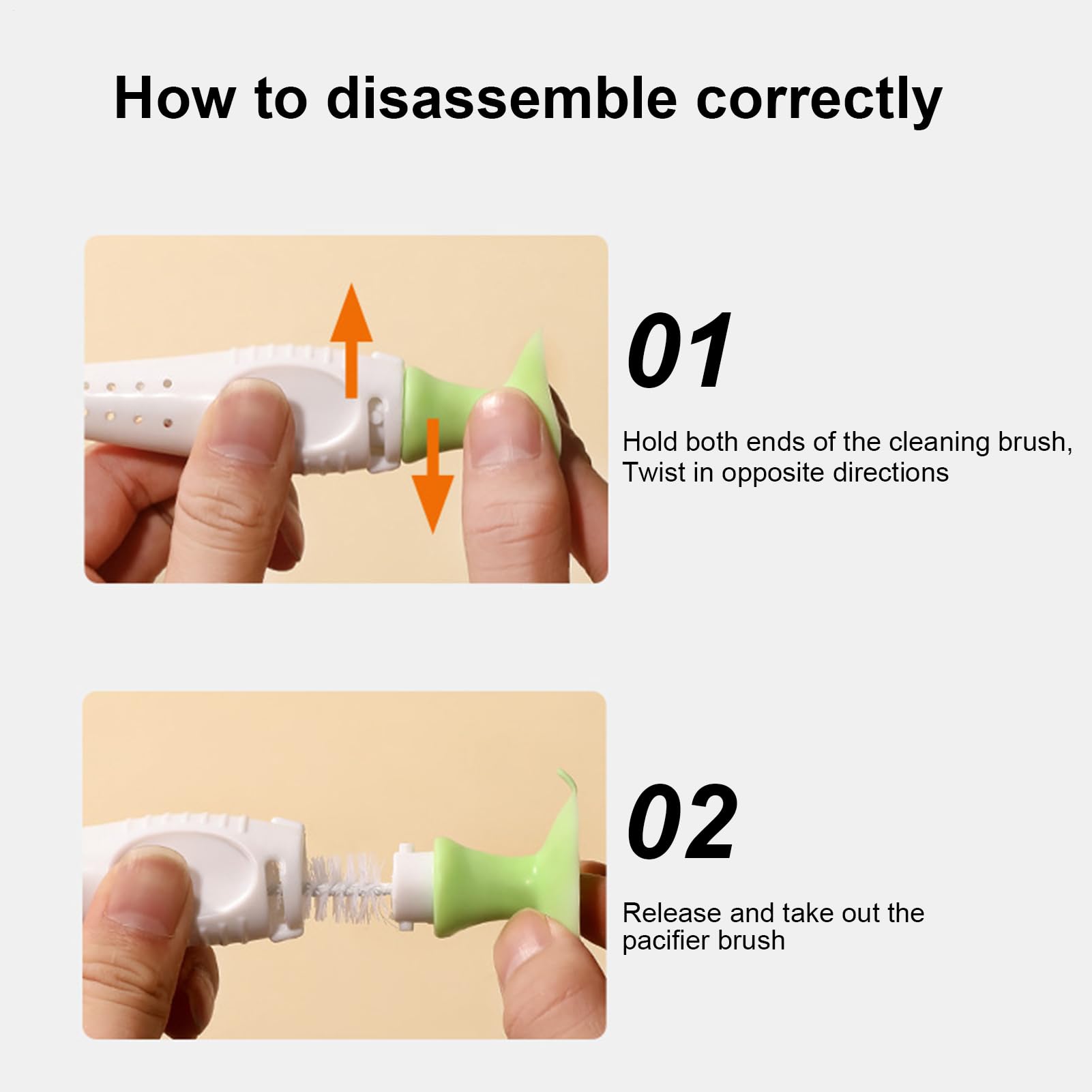 How to disassemble correctly

01

Hold both ends of the cleaning brush, Twist in opposite directions

02

Release and take out the pacifier brush