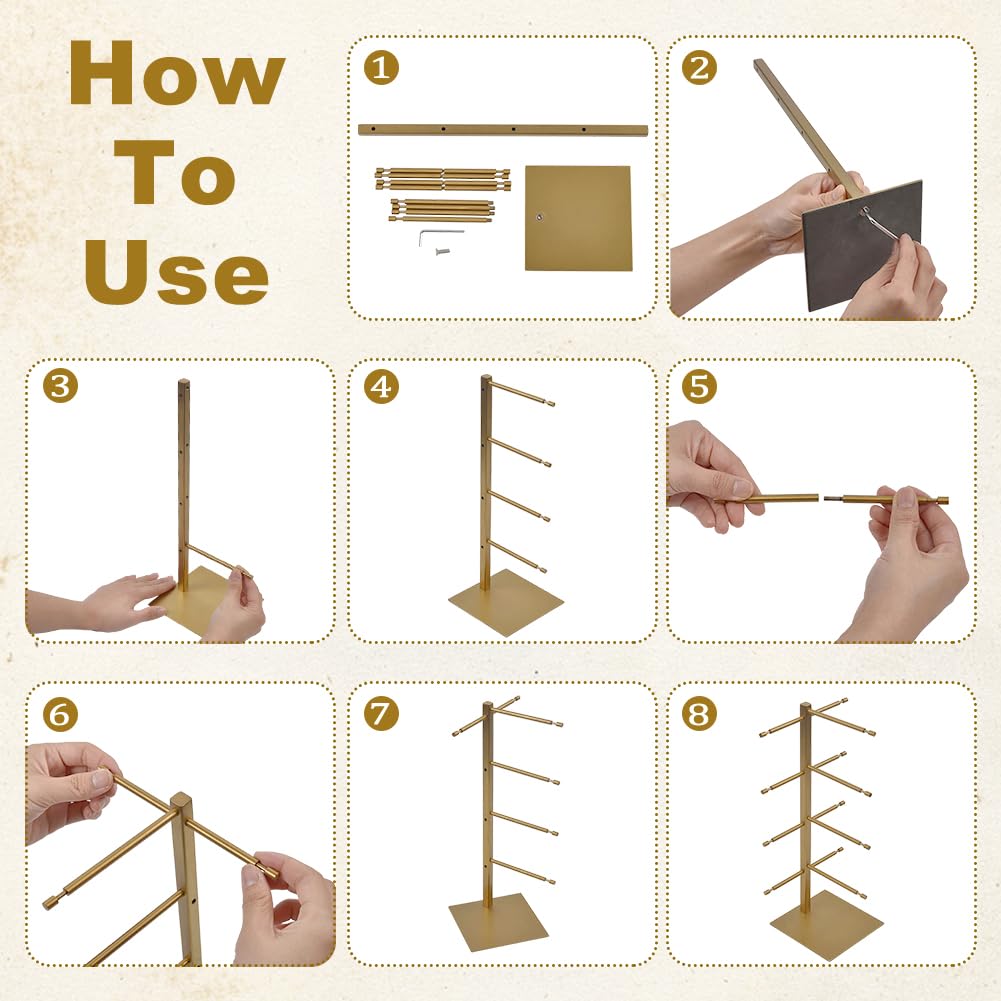 How To Use

1

2

3

4

5

6

7

8