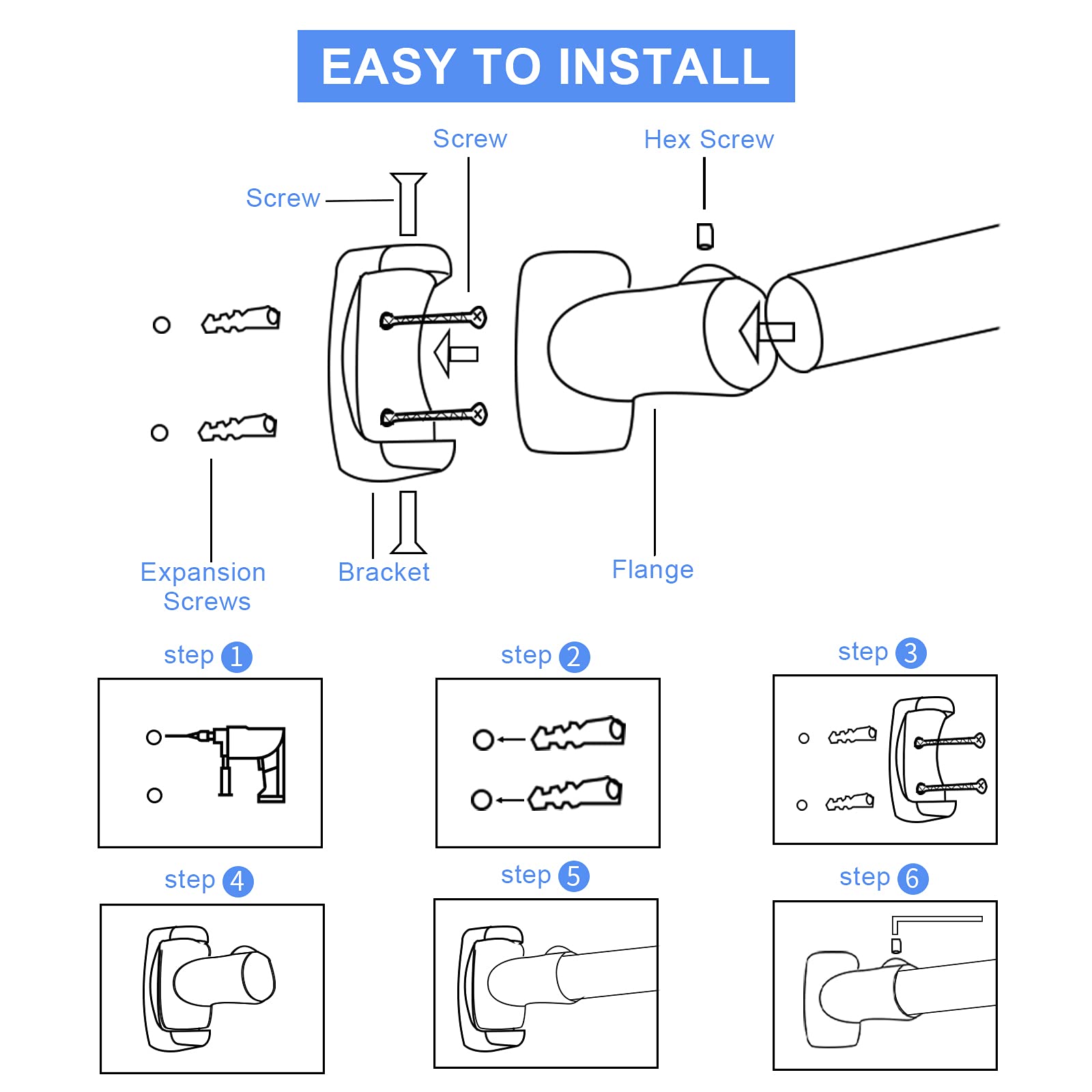 EASY TO INSTALL

Screw

Hex Screw

Screw

Expansion Screws

Bracket

Flange

step 1

step 2

step 3

step 4

step 5

step 6